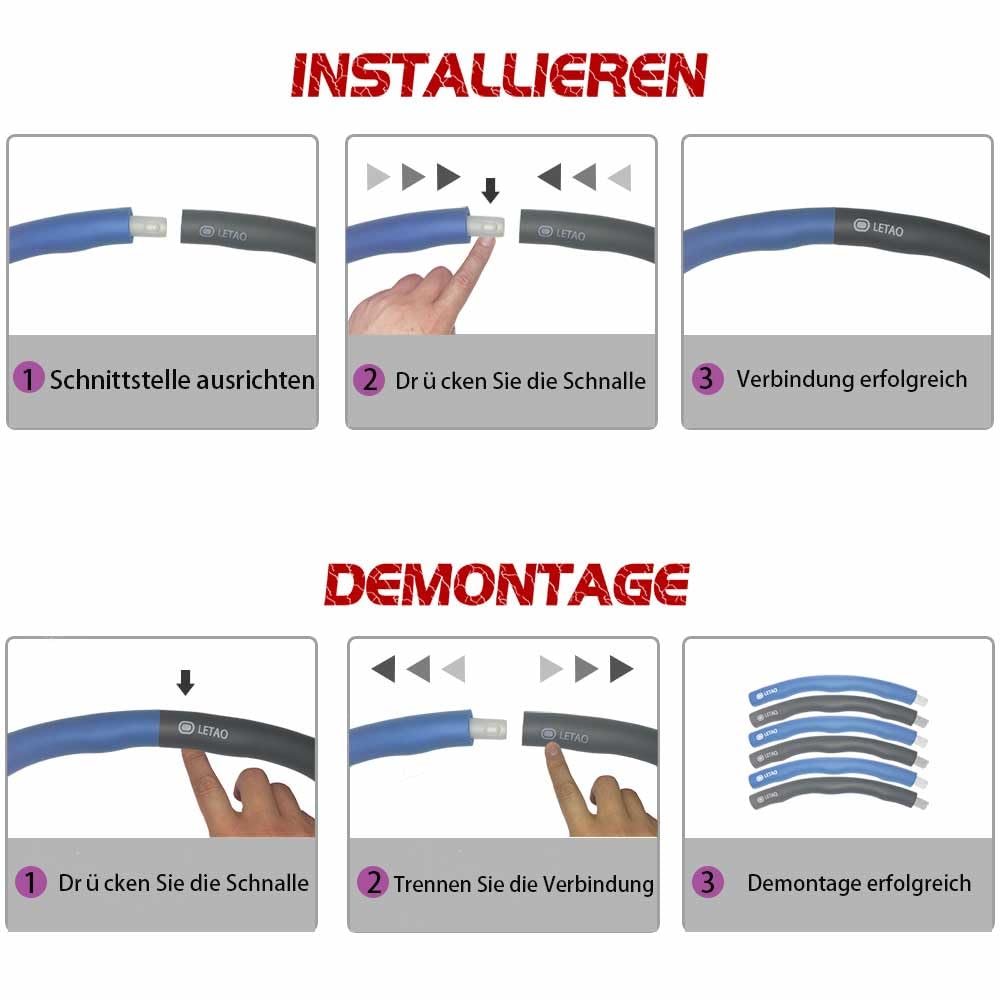 INSTALLIEREN

LETAO

1 Schnittstelle ausrichten

LETAO

2 Dr ü cken Sie die Schnalle

LETAO

3 Verbindung erfolgreich

DEMONTAGE

LETAO

1 Dr ü cken Sie die Schnalle

LETAO

2 Trennen Sie die Verbindung

LETAO
LETAO
LETAO
LETAO
LETAO
LETAO

3 Demontage erfolgreich