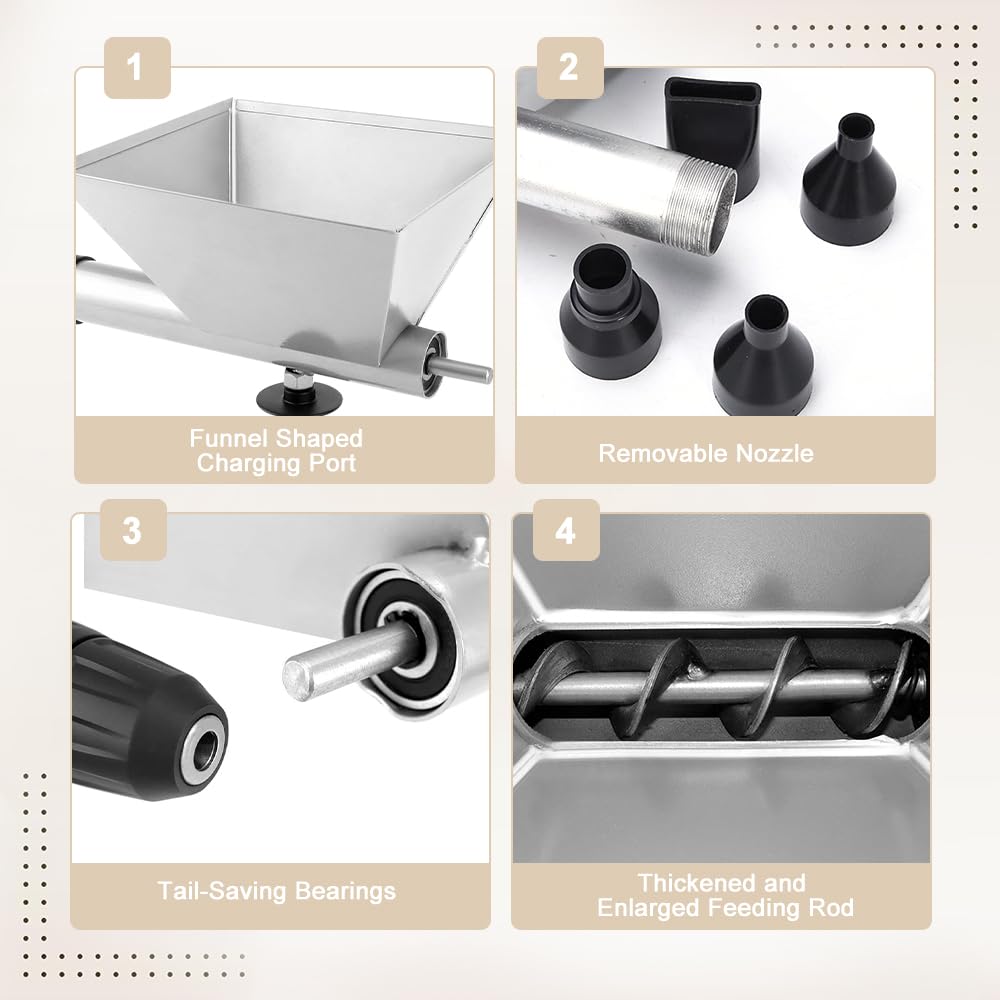 1

Funnel Shaped Charging Port

2

Removable Nozzle

3

Tail-Saving Bearings

4

Thickened and Enlarged Feeding Rod