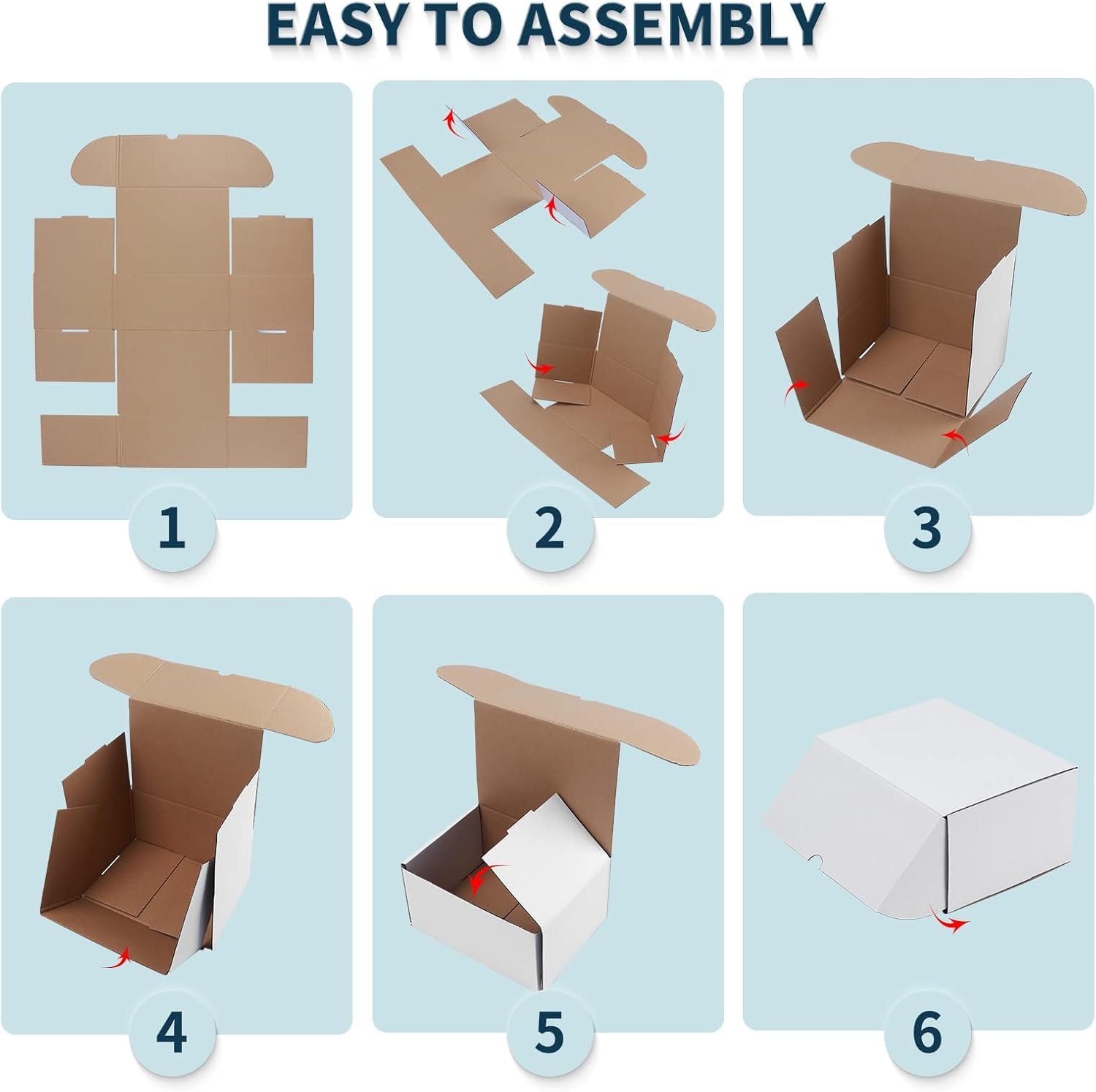 EASY TO ASSEMBLY

1

2

3

4

5

6