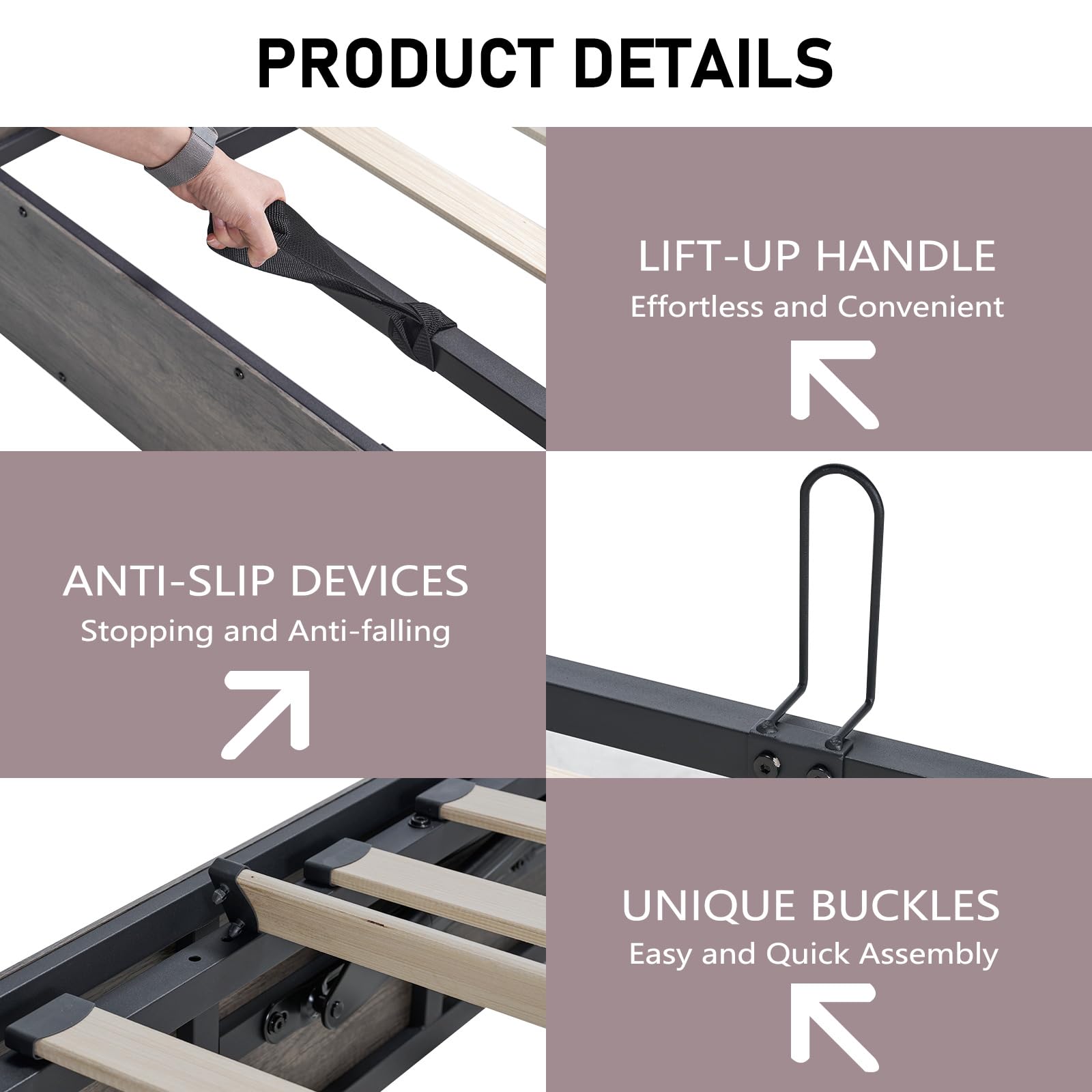 PRODUCT DETAILS

LIFT-UP HANDLE
Effortless and Convenient

ANTI-SLIP DEVICES
Stopping and Anti-falling

UNIQUE BUCKLES
Easy and Quick Assembly