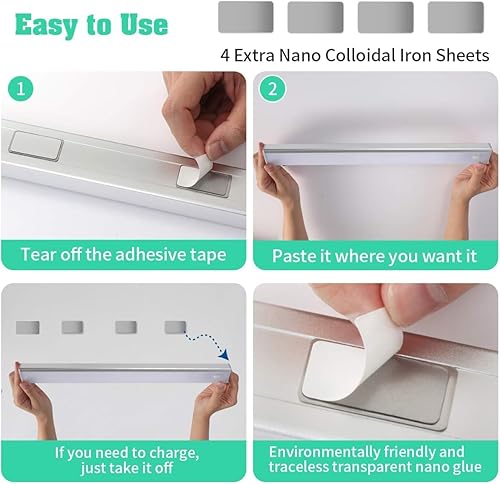 Easy to Use

4 Extra Nano Colloidal Iron Sheets

1

Tear off the adhesive tape

2

Paste it where you want it

If you need to charge, just take it off

Environmentally friendly and traceless transparent nano glue