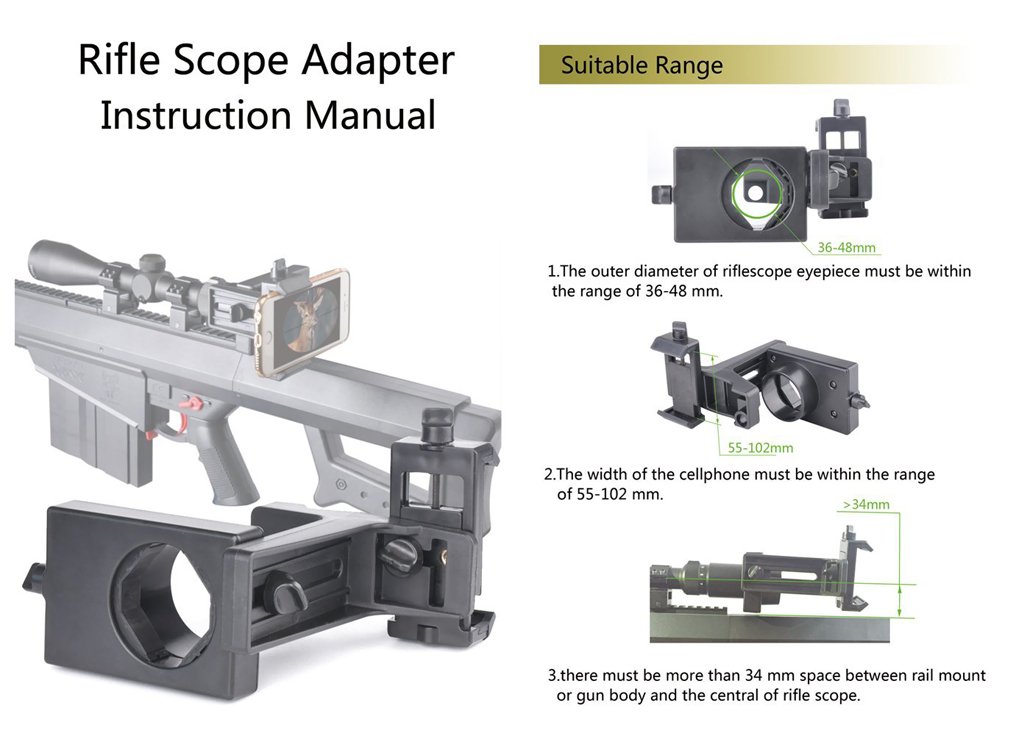 Rifle Scope Adapter
Instruction Manual

Suitable Range

36-48mm

1.The outer diameter of riflescope eyepiece must be within the range of 36-48 mm.

55-102mm

2.The width of the cellphone must be within the range of 55-102 mm.

>34mm

3.there must be more than 34 mm space between rail mount or gun body and the central of rifle scope.