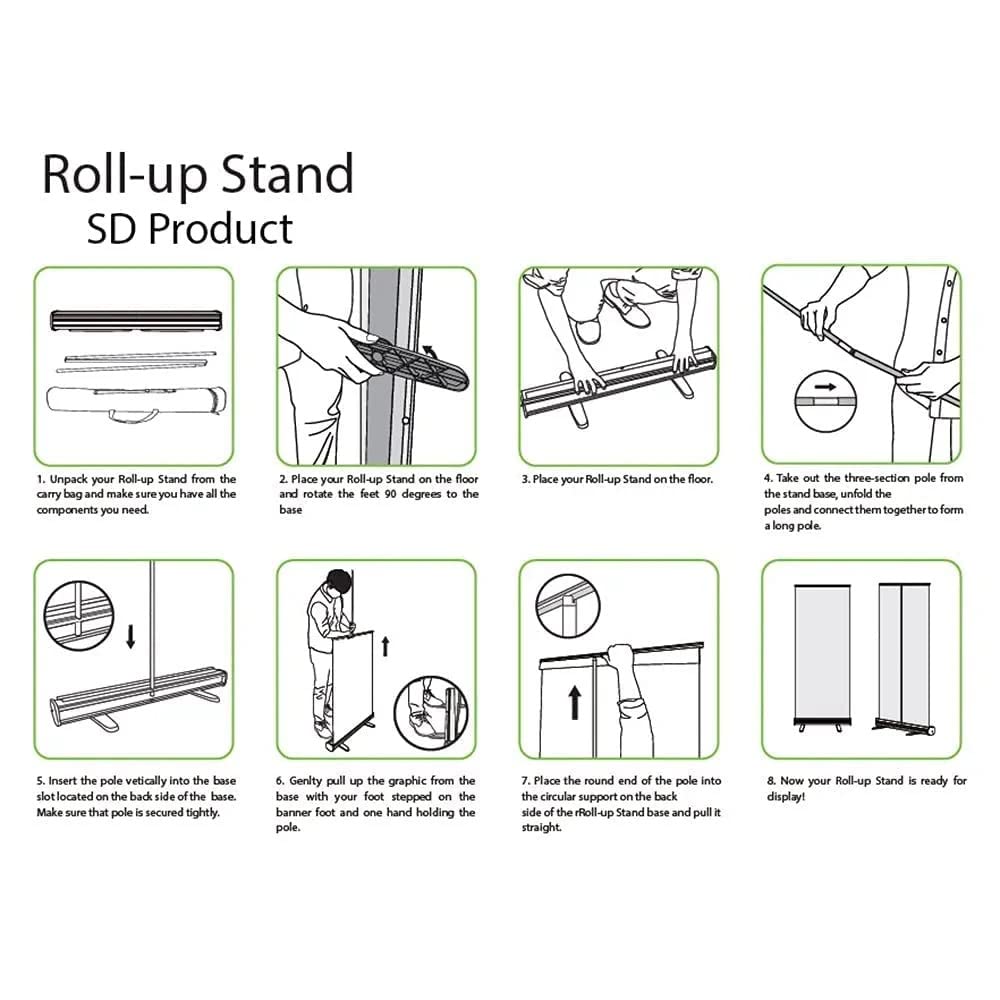 Roll-up Stand
SD Product

1. Unpack your Roll-up Stand from the carry bag and make sure you have all the components you need.

2. Place your Roll-up Stand on the floor and rotate the feet 90 degrees to the base

3. Place your Roll-up Stand on the floor.

4. Take out the three-section pole from the stand base, unfold the poles and connect them together to form a long pole.

5. Insert the pole vetically into the base slot located on the back side of the base. Make sure that pole is secured tightly.

6. Genlty pull up the graphic from the base with your foot stepped on the banner foot and one hand holding the pole.

7. Place the round end of the pole into the circular support on the back side of the rRoll-up Stand base and pull it straight.

8. Now your Roll-up Stand is ready for display!