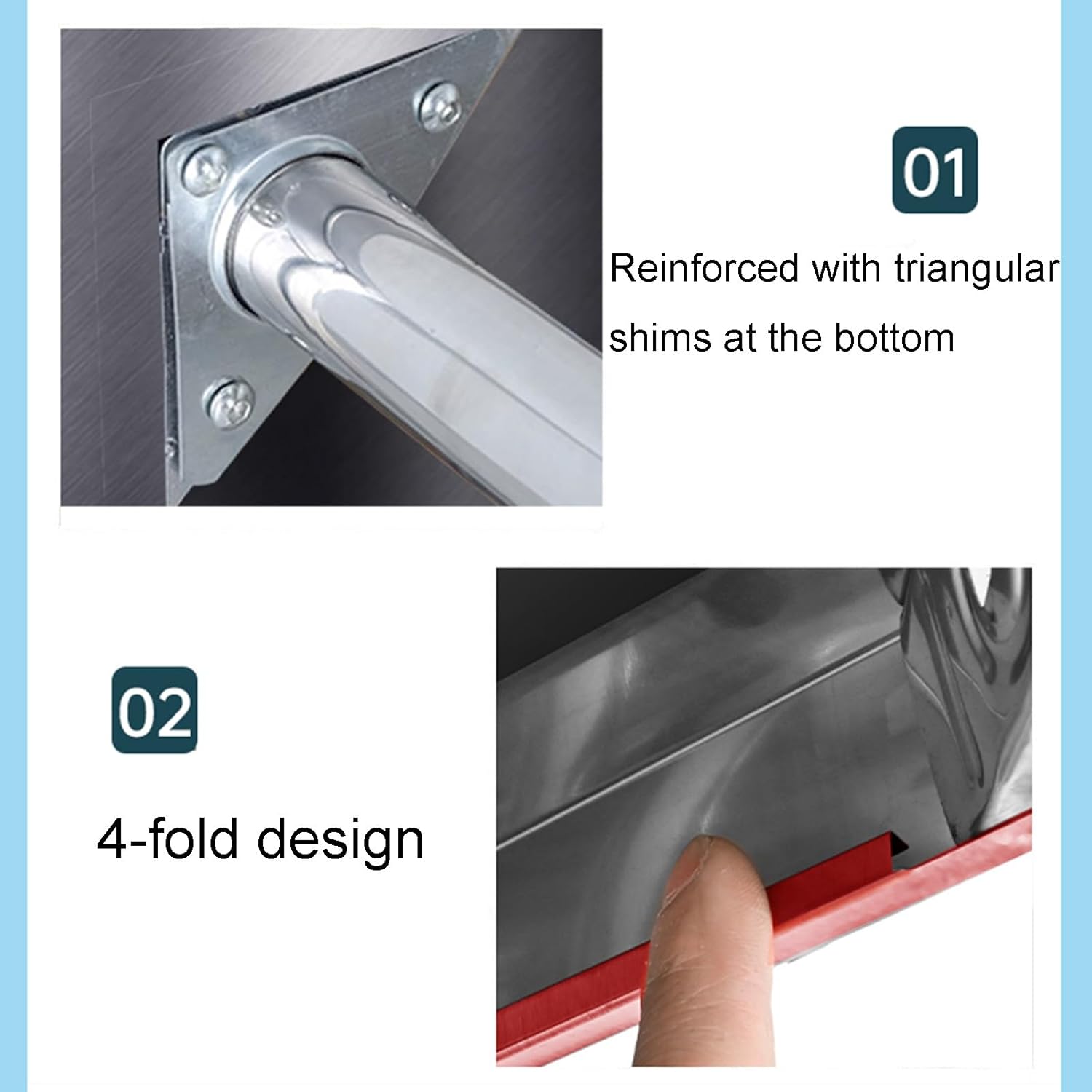 01

Reinforced with triangular shims at the bottom

02

4-fold design