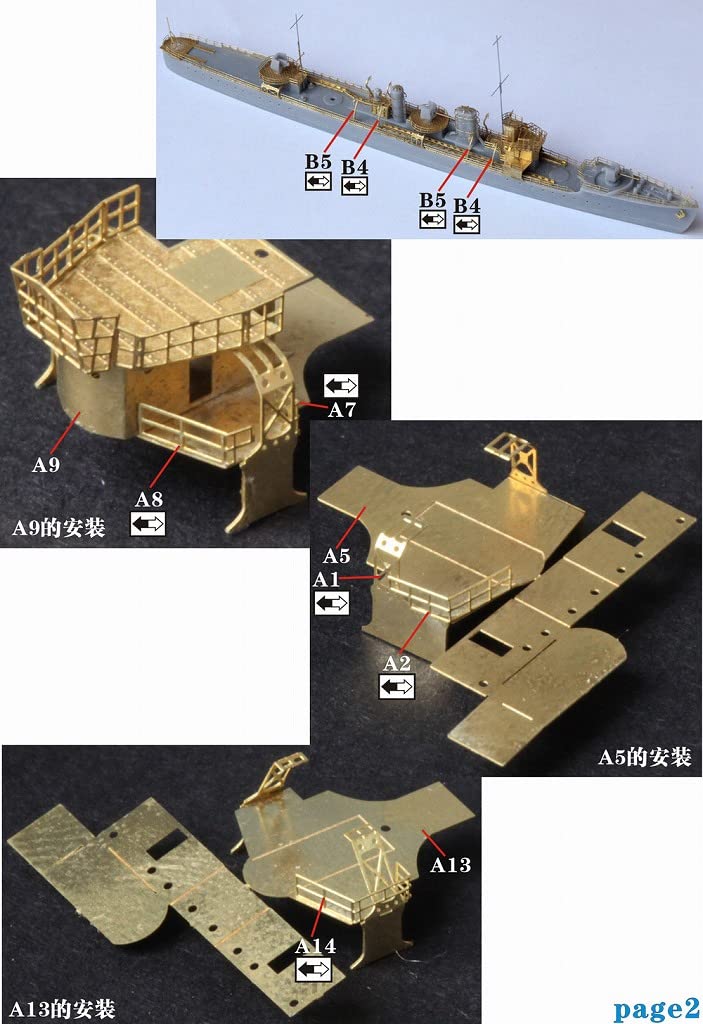 B5 B4 B5 B4

A7
A9
A8
A9的安装

A5
A1
A2
A5的安装

A13
A14
A13的安装

page2