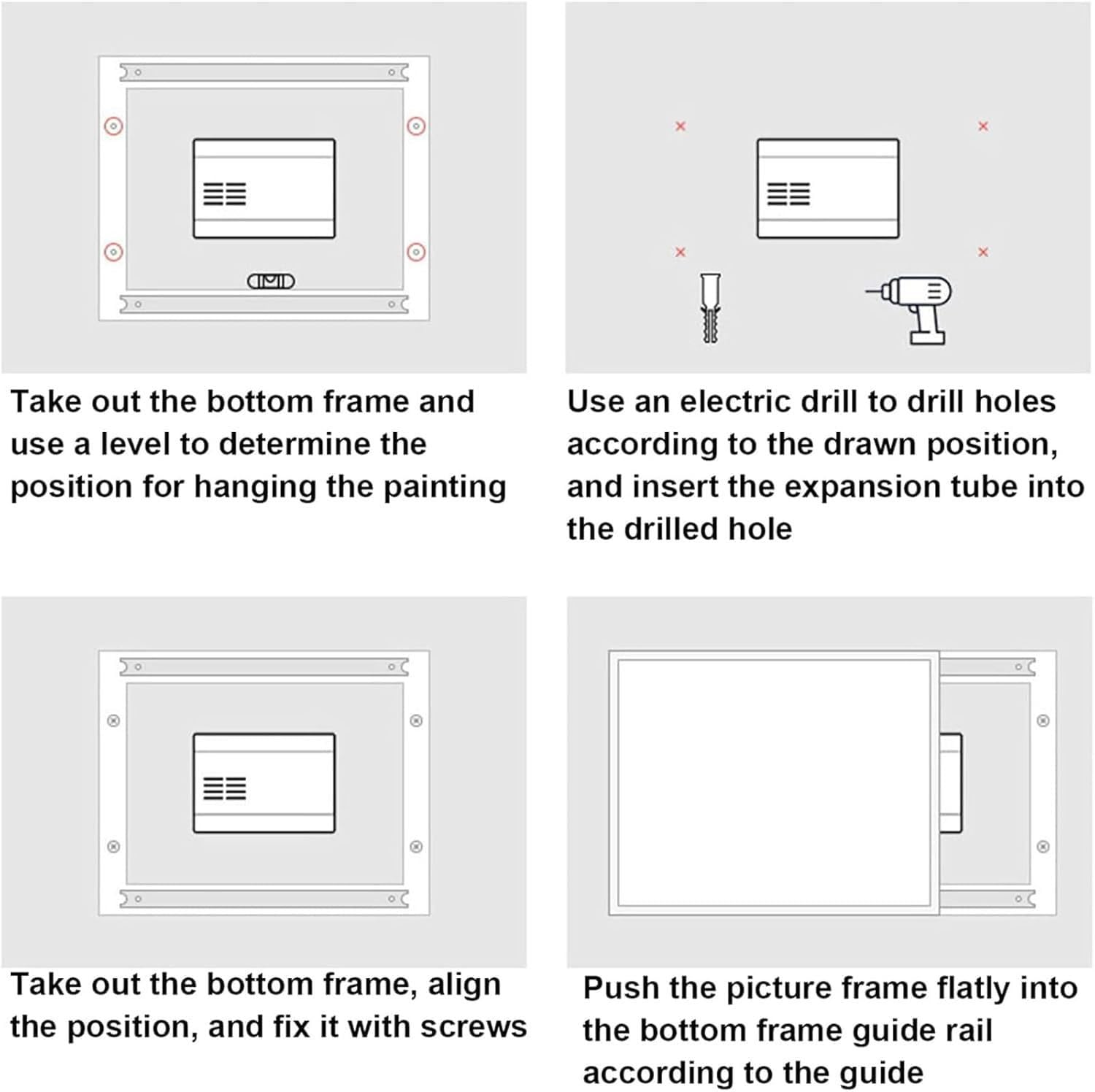 Take out the bottom frame and use a level to determine the position for hanging the painting

Use an electric drill to drill holes according to the drawn position, and insert the expansion tube into the drilled hole

Take out the bottom frame, align the position, and fix it with screws

Push the picture frame flatly into the bottom frame guide rail according to the guide