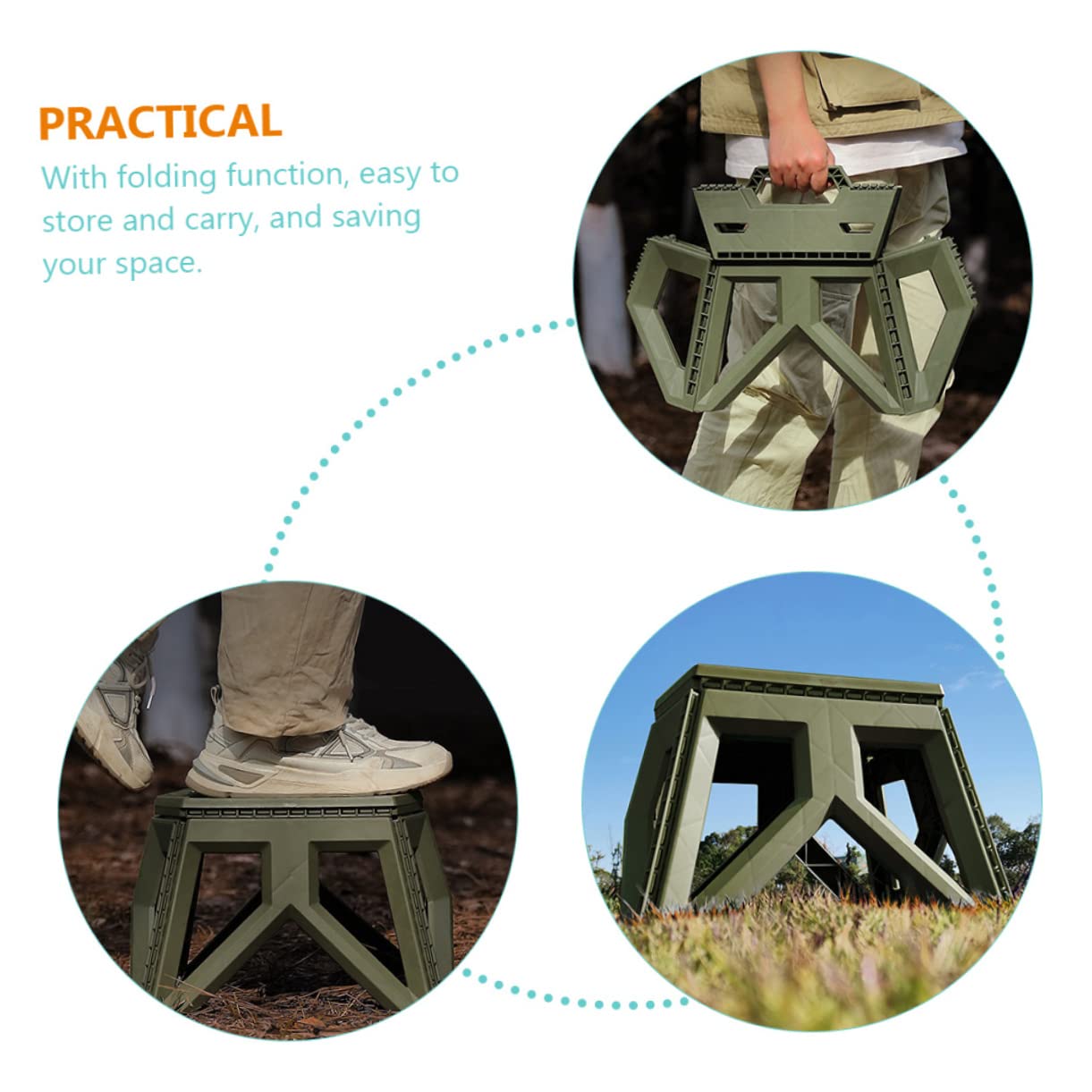 PRACTICAL

With folding function, easy to store and carry, and saving your space.