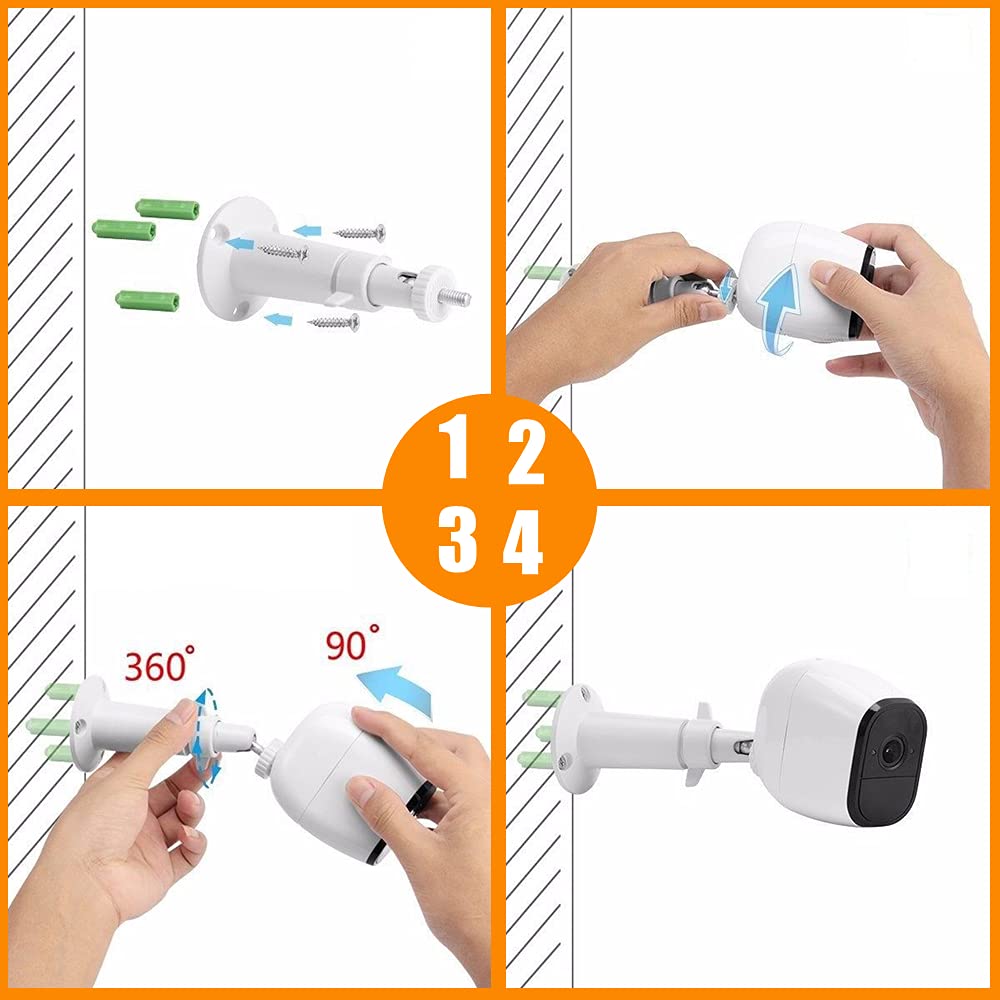 1 2
3 4

360°

90°