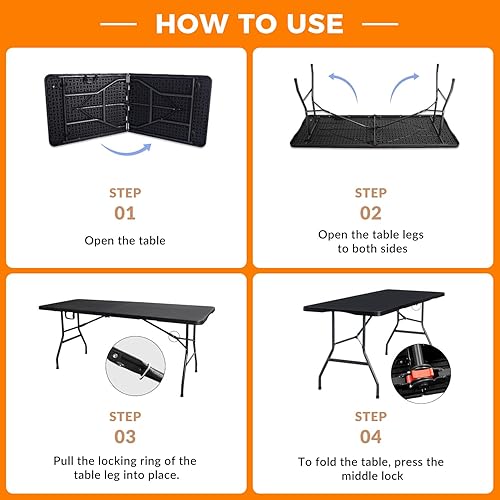 HOW TO USE

STEP
01
Open the table

STEP
02
Open the table legs to both sides

STEP
03
Pull the locking ring of the table leg into place.

STEP
04
To fold the table, press the middle lock