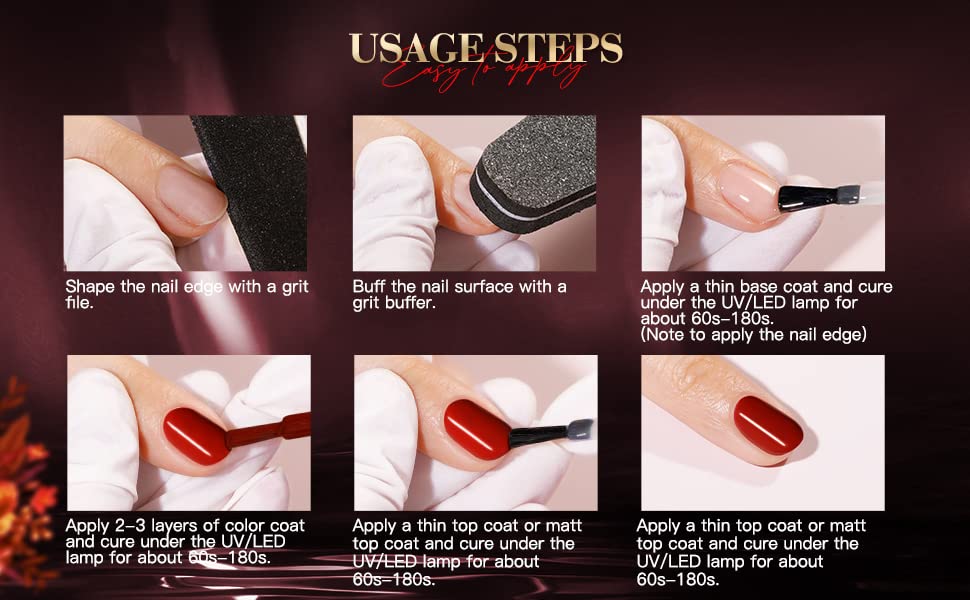 USAGE STEPS
Easy to apply

Shape the nail edge with a grit file.

Buff the nail surface with a grit buffer.

Apply a thin base coat and cure under the UV/LED lamp for about 60s–180s. (Note to apply the nail edge)

Apply 2–3 layers of color coat and cure under the UV/LED lamp for about 60s–180s.

Apply a thin top coat or matt top coat and cure under the UV/LED lamp for about 60s–180s.

Apply a thin top coat or matt top coat and cure under the UV/LED lamp for about 60s–180s.