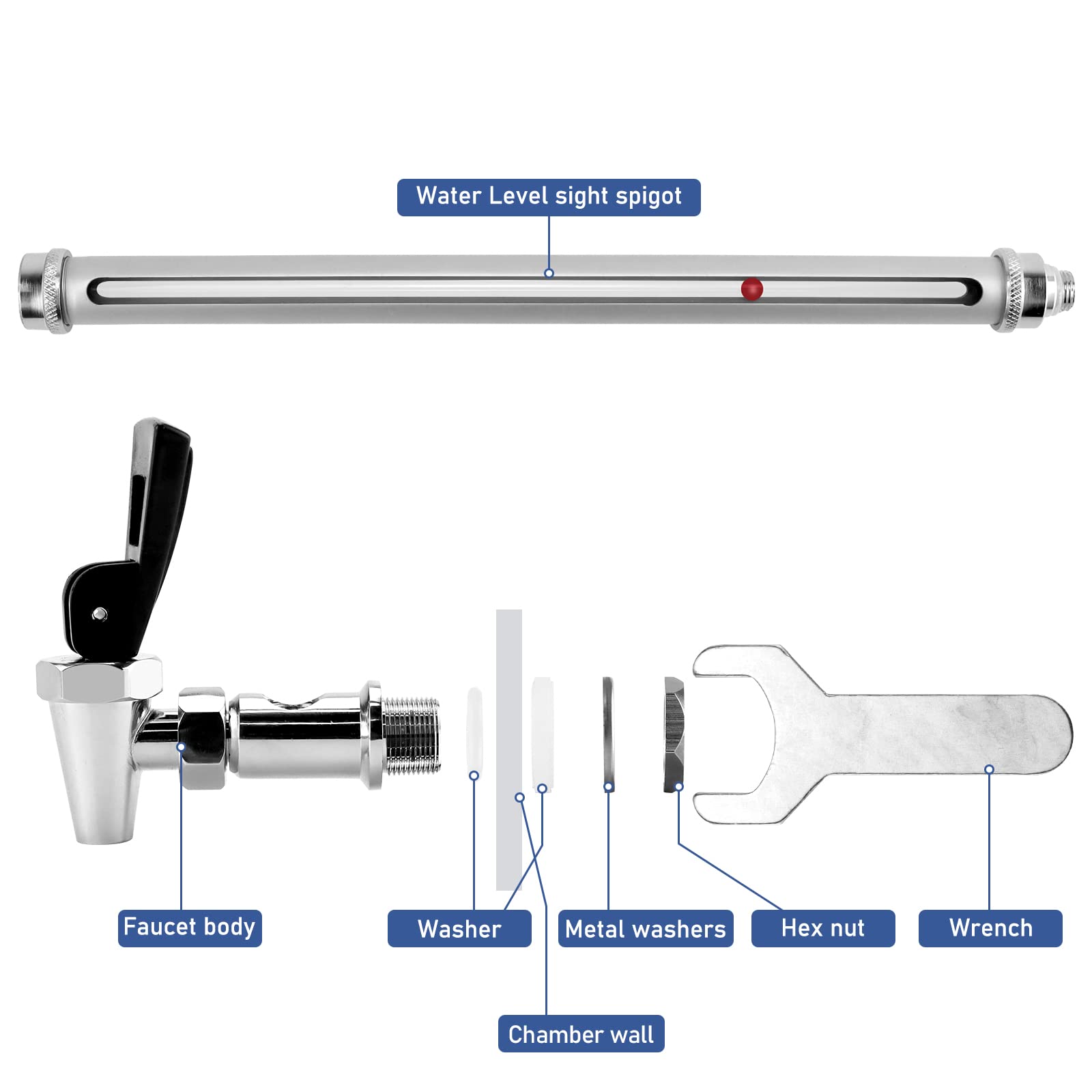 Water Level sight spigot

Faucet body

Washer

Metal washers

Hex nut

Wrench

Chamber wall