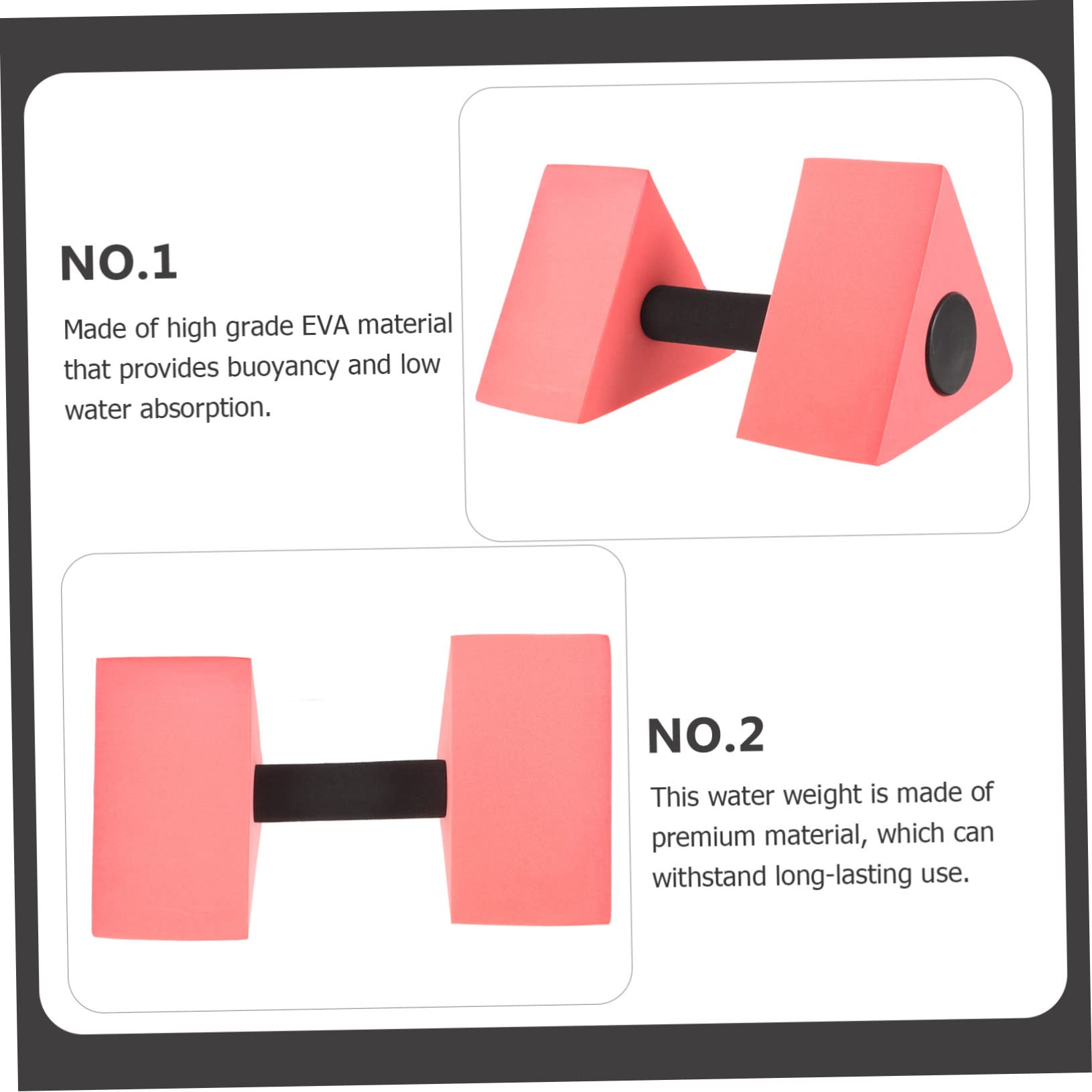 NO.1

Made of high grade EVA material that provides buoyancy and low water absorption.

NO.2

This water weight is made of premium material, which can withstand long-lasting use.