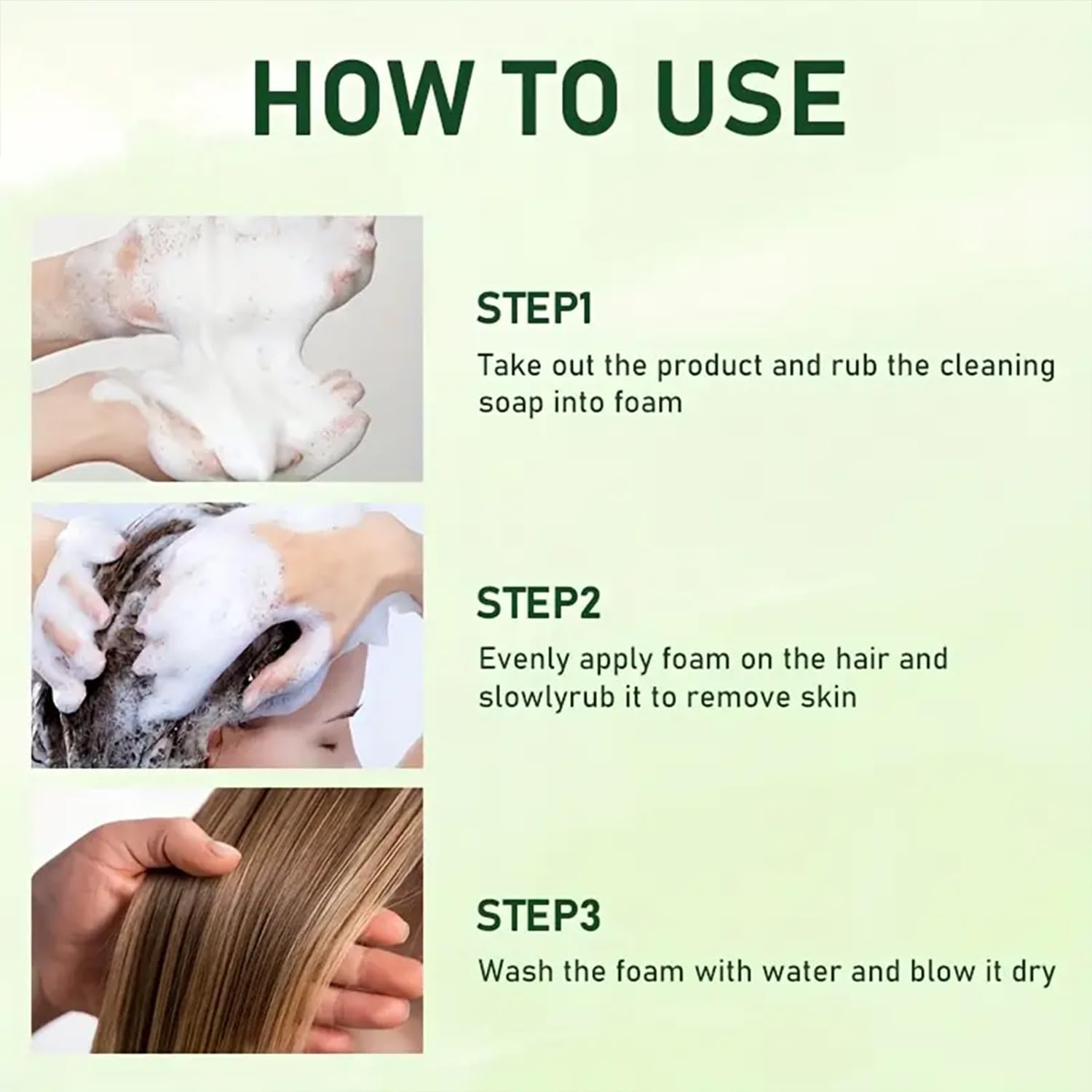 HOW TO USE

STEP1

Take out the product and rub the cleaning soap into foam

STEP2

Evenly apply foam on the hair and slowlyrub it to remove skin

STEP3

Wash the foam with water and blow it dry