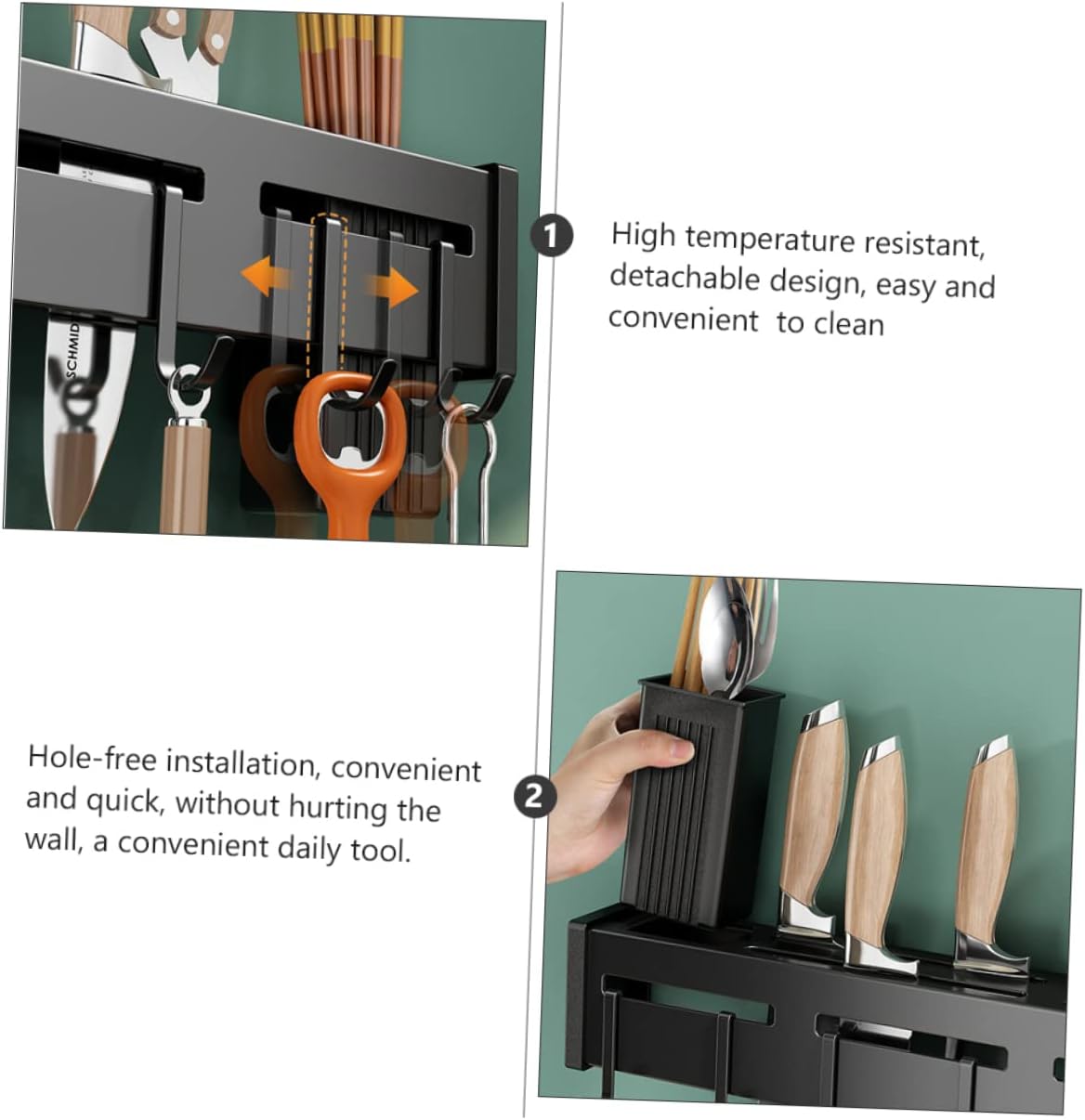 SCHMID

1

High temperature resistant, detachable design, easy and convenient to clean

Hole-free installation, convenient and quick, without hurting the wall, a convenient daily tool.

2