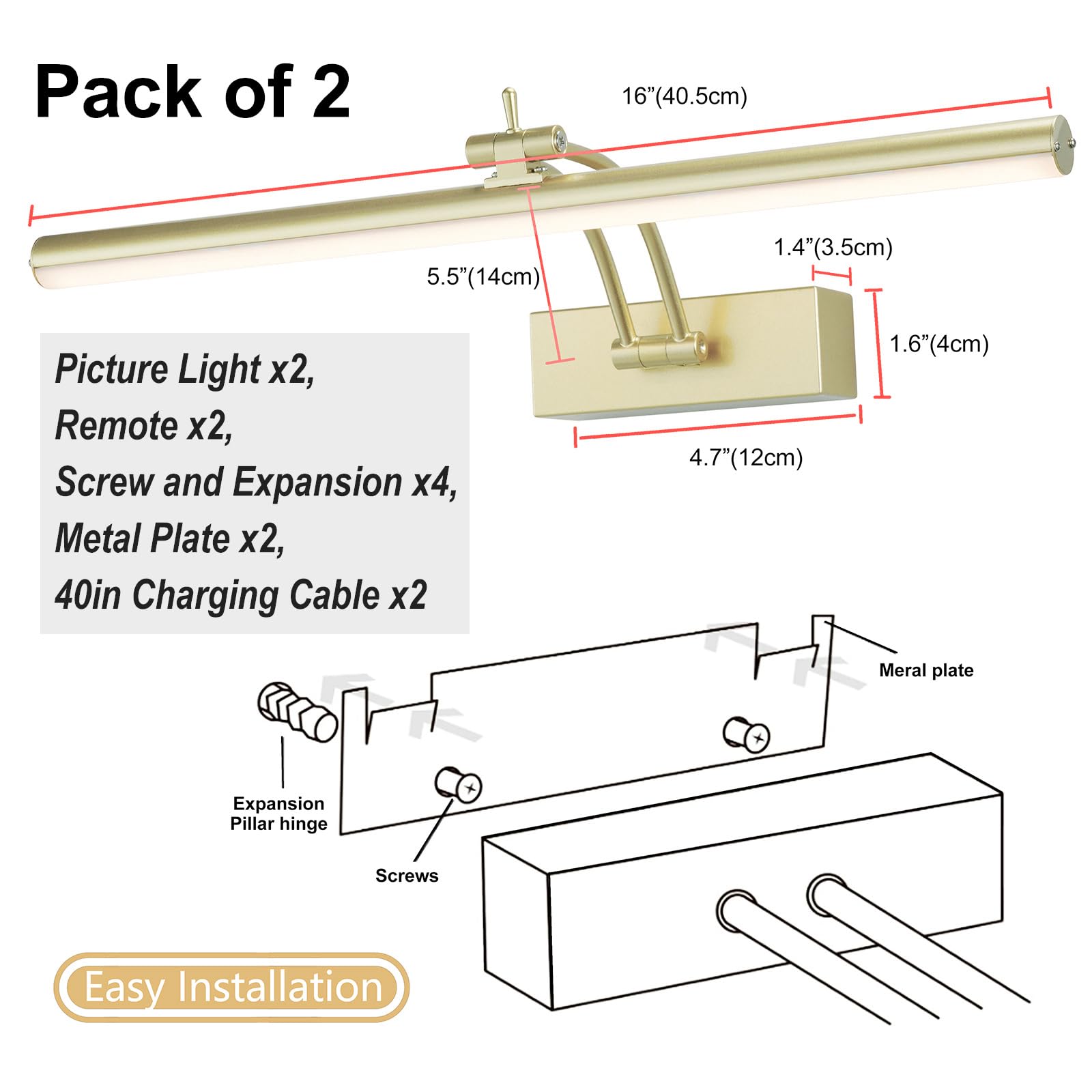 Pack of 2

16”(40.5cm)

1.4”(3.5cm)

5.5”(14cm)

1.6”(4cm)

4.7”(12cm)

Picture Light x2,
Remote x2,
Screw and Expansion x4,
Metal Plate x2,
40in Charging Cable x2

Meral plate

Expansion Pillar hinge

Screws

Easy Installation