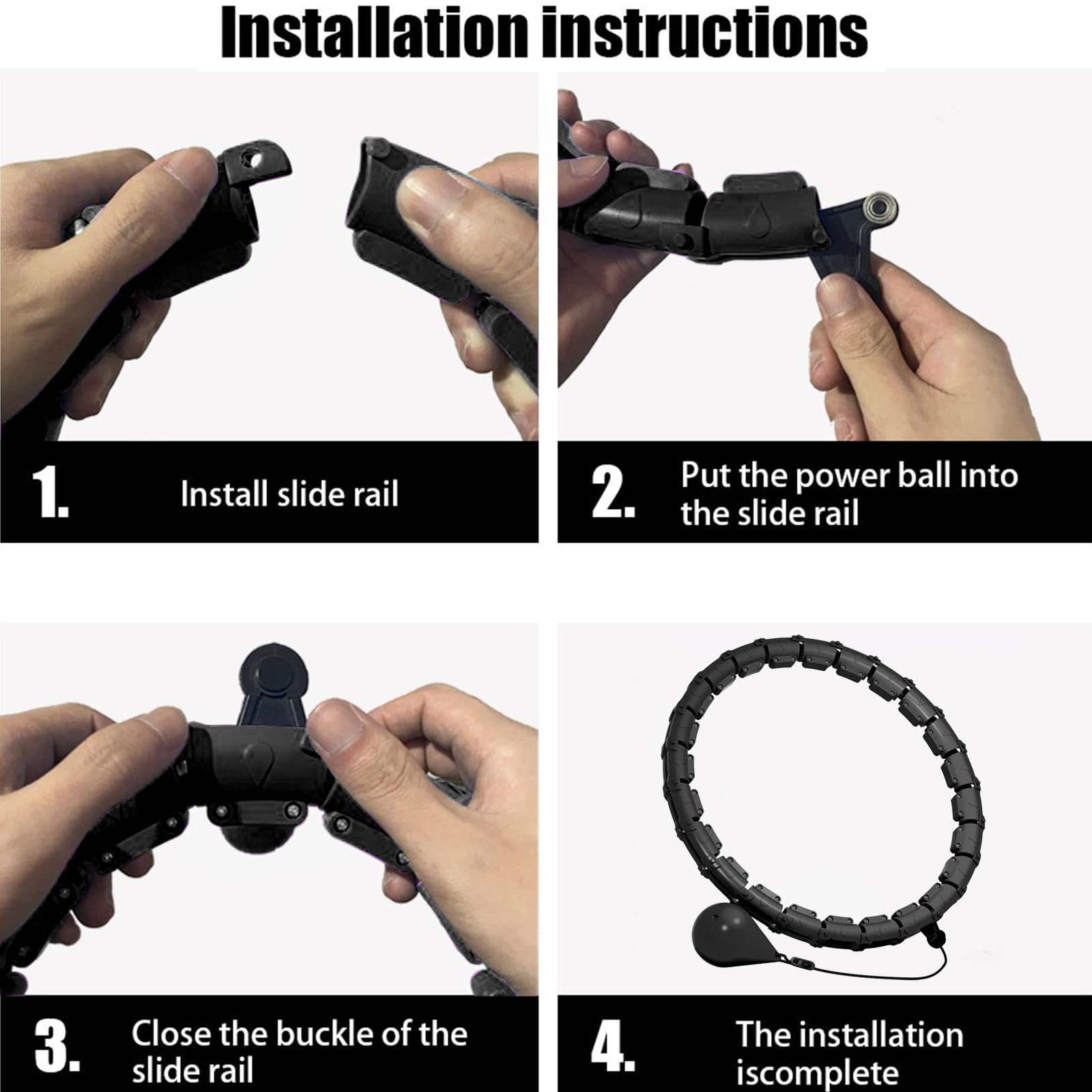 Installation instructions

1. Install slide rail

2. Put the power ball into the slide rail

3. Close the buckle of the slide rail

4. The installation iscomplete