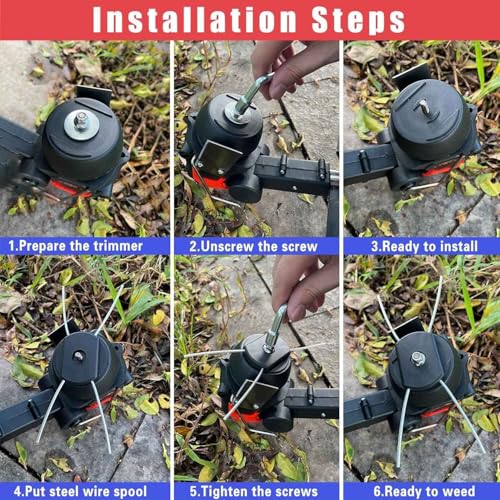 Installation Steps

1.Prepare the trimmer

2.Unscrew the screw

3.Ready to install

4.Put steel wire spool

5.Tighten the screws

6.Ready to weed