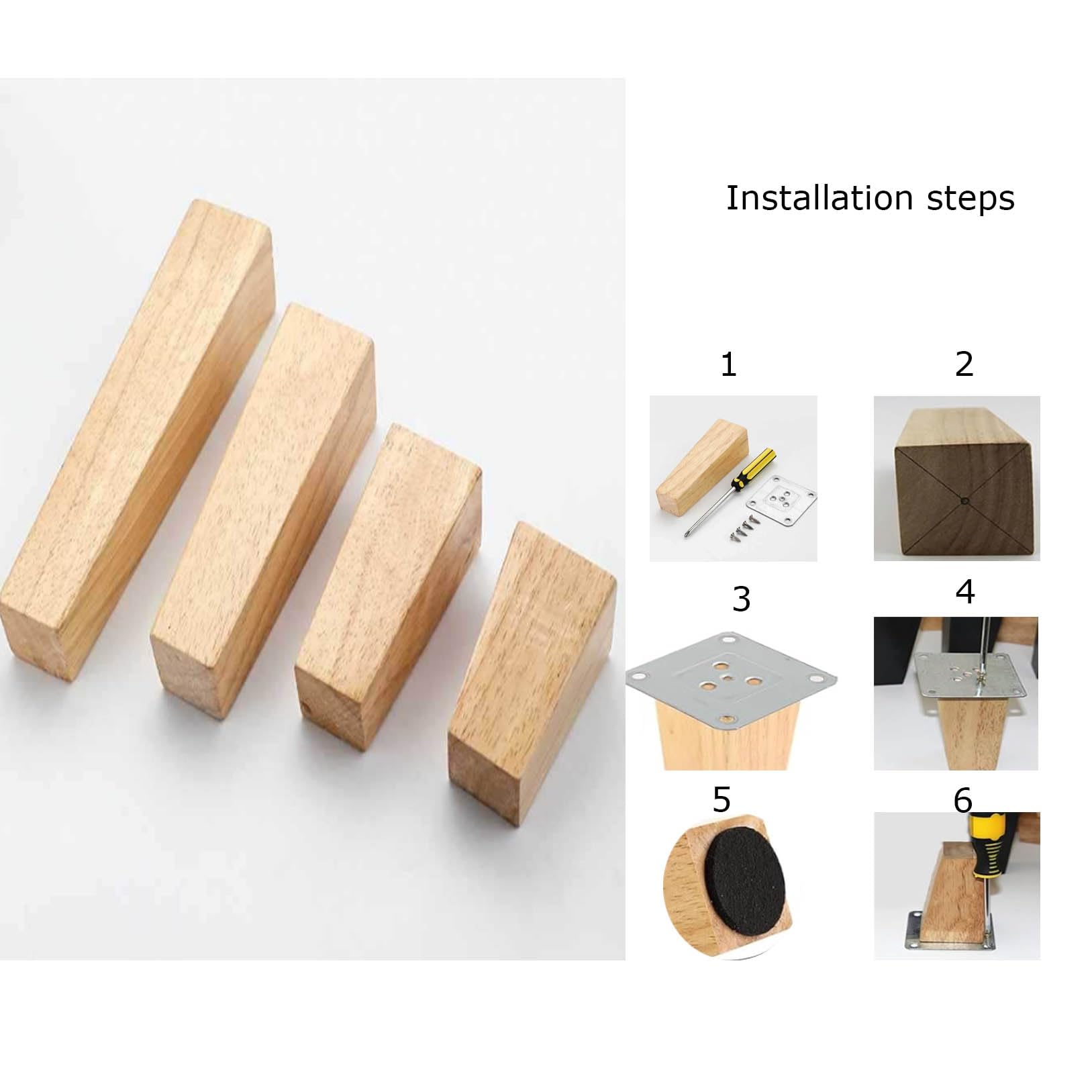 Installation steps

1

2

3

4

5

6