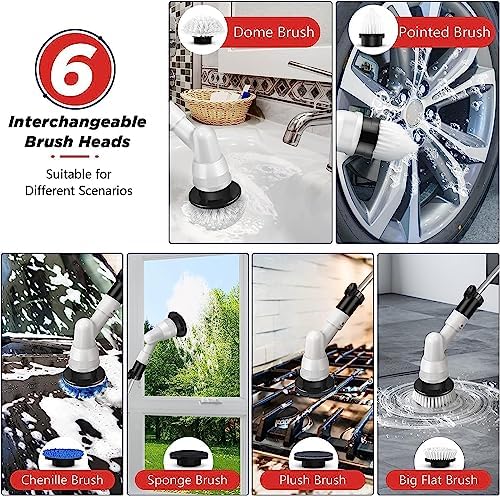 6

Interchangeable Brush Heads

Suitable for Different Scenarios

Dome Brush

Pointed Brush

Chenille Brush

Sponge Brush

Plush Brush

Big Flat Brush