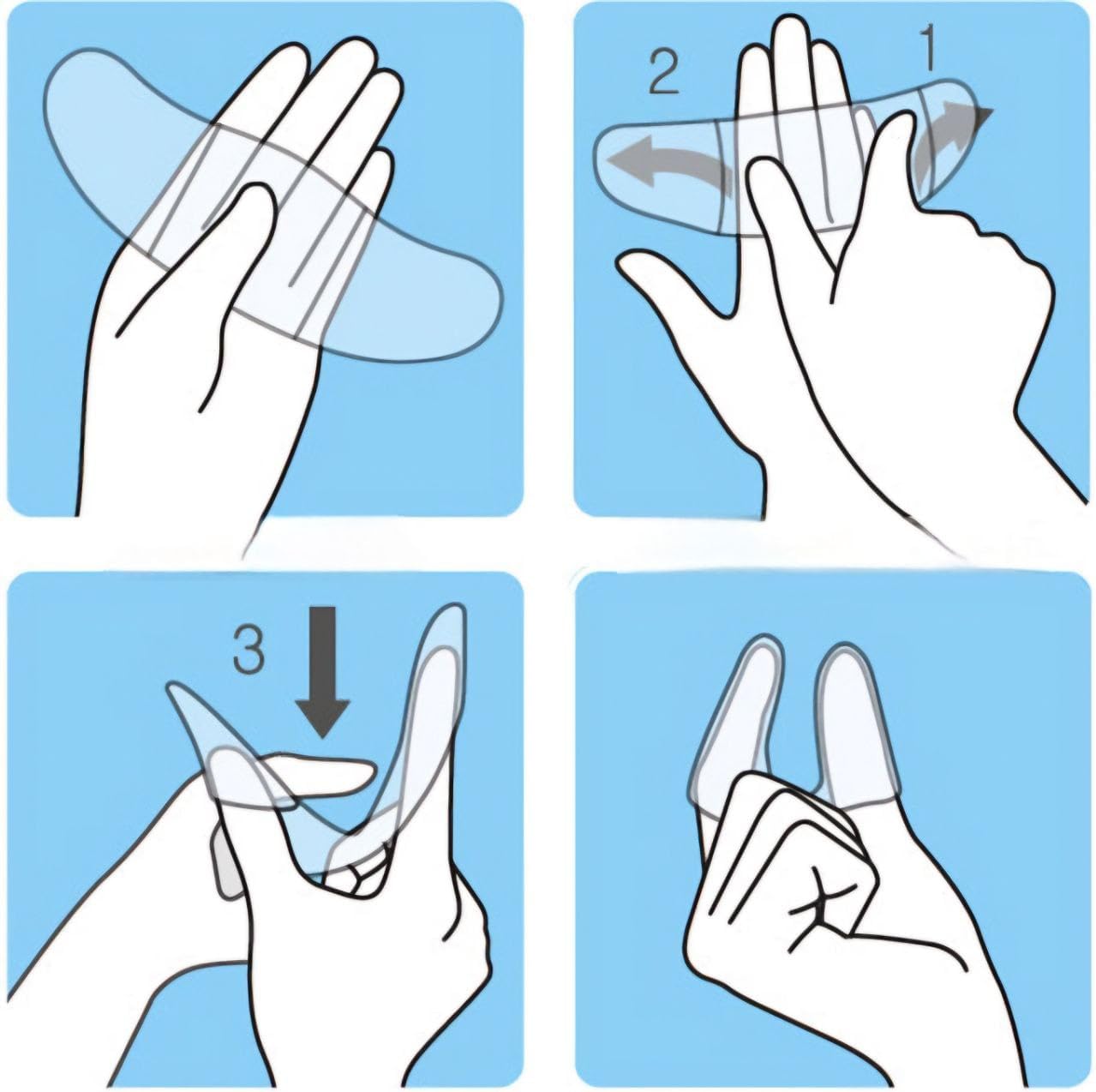 2
1
3