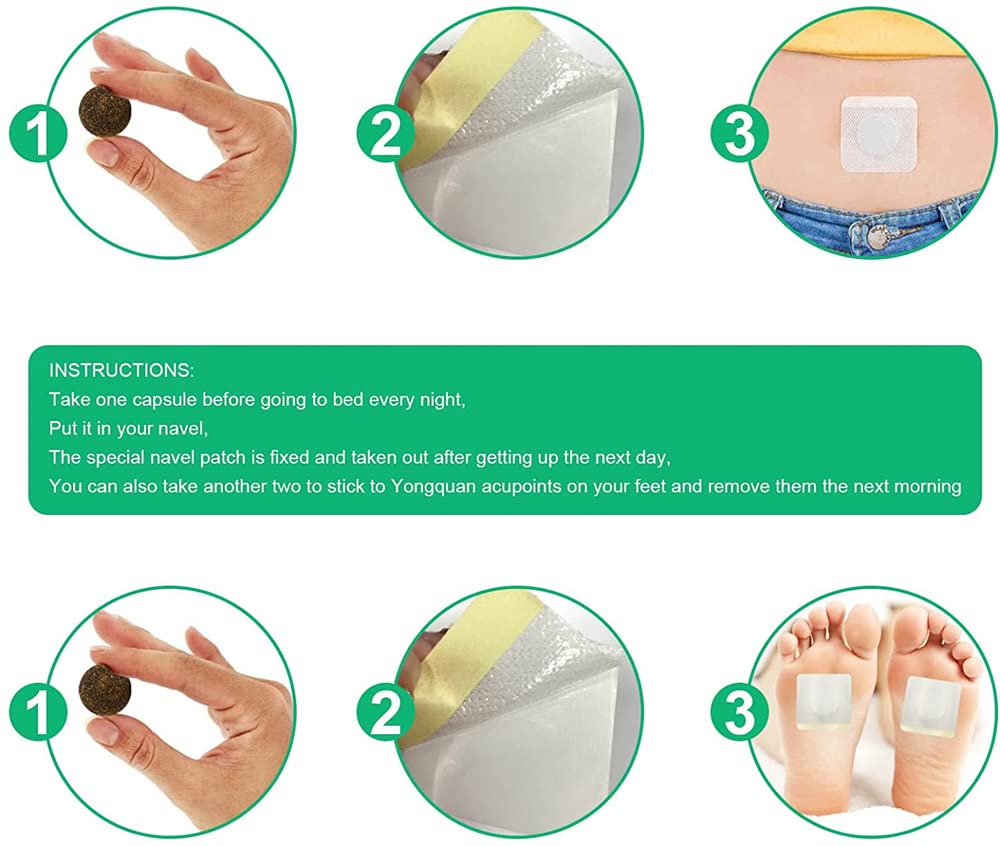 1

2

3

INSTRUCTIONS:
Take one capsule before going to bed every night,
Put it in your navel,
The special navel patch is fixed and taken out after getting up the next day,
You can also take another two to stick to Yongquan acupoints on your feet and remove them the next morning

1

2

3