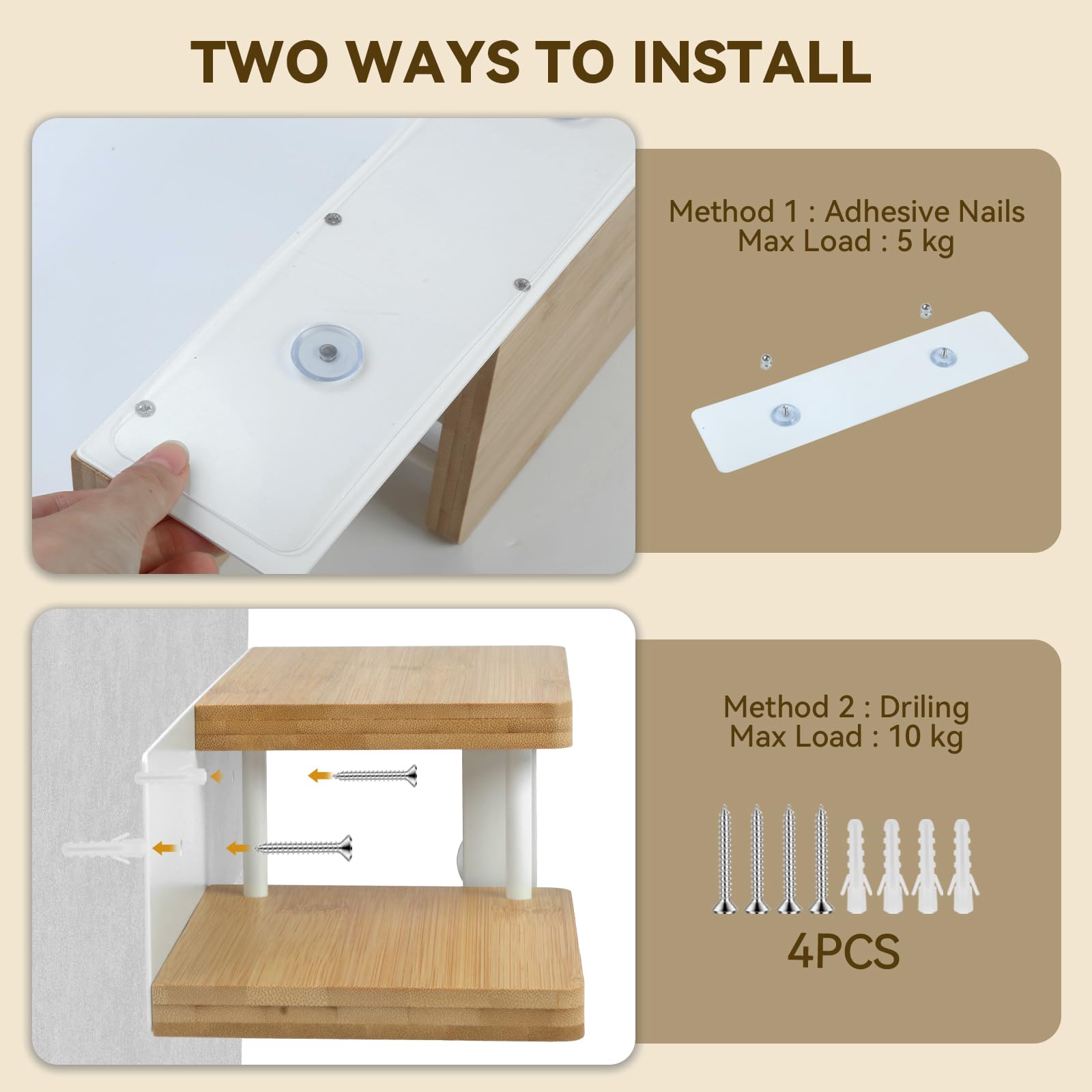 TWO WAYS TO INSTALL

Method 1 : Adhesive Nails
Max Load : 5 kg

Method 2 : Driling
Max Load : 10 kg

4PCS