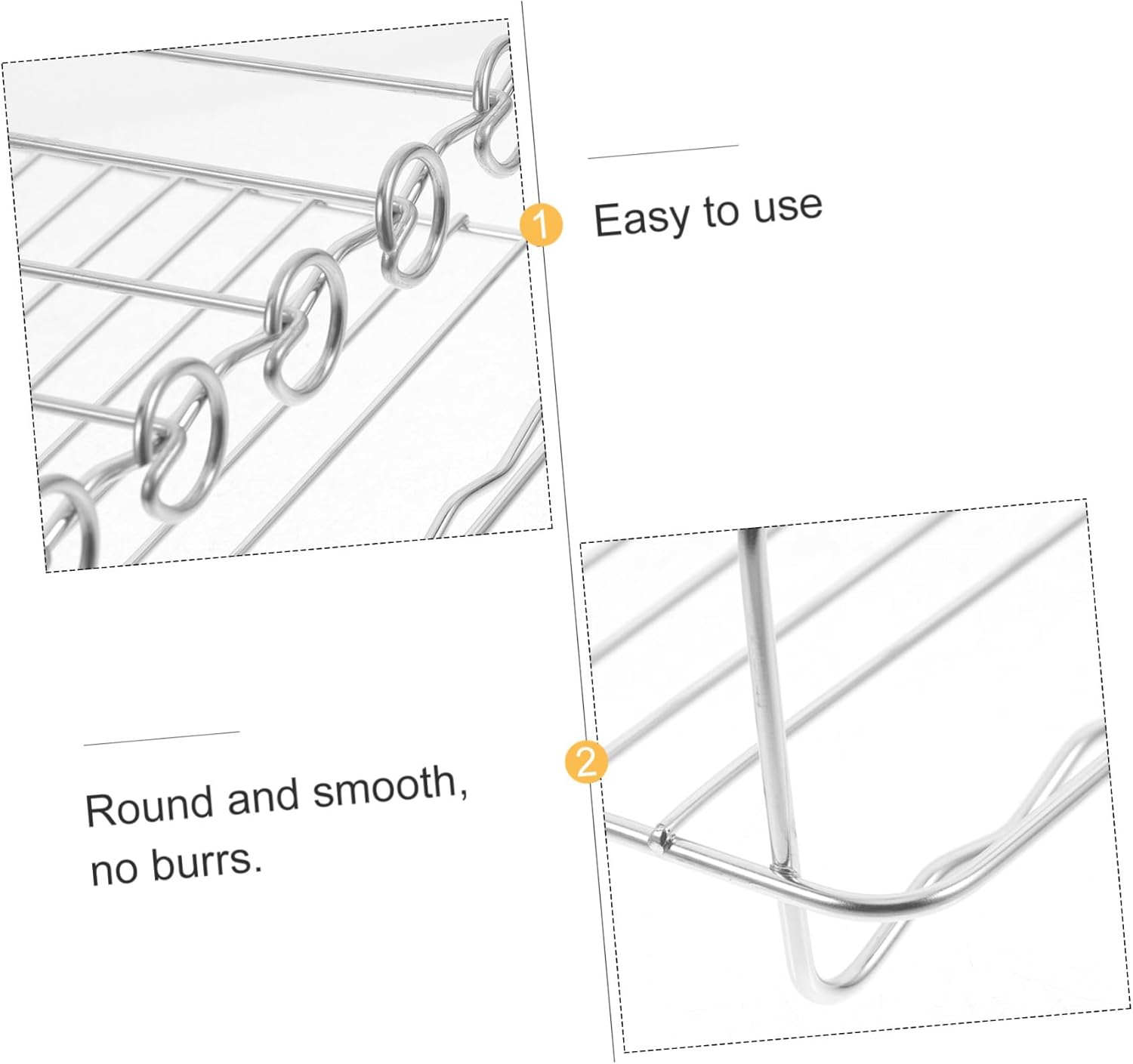 1

Easy to use

Round and smooth, no burrs.

2