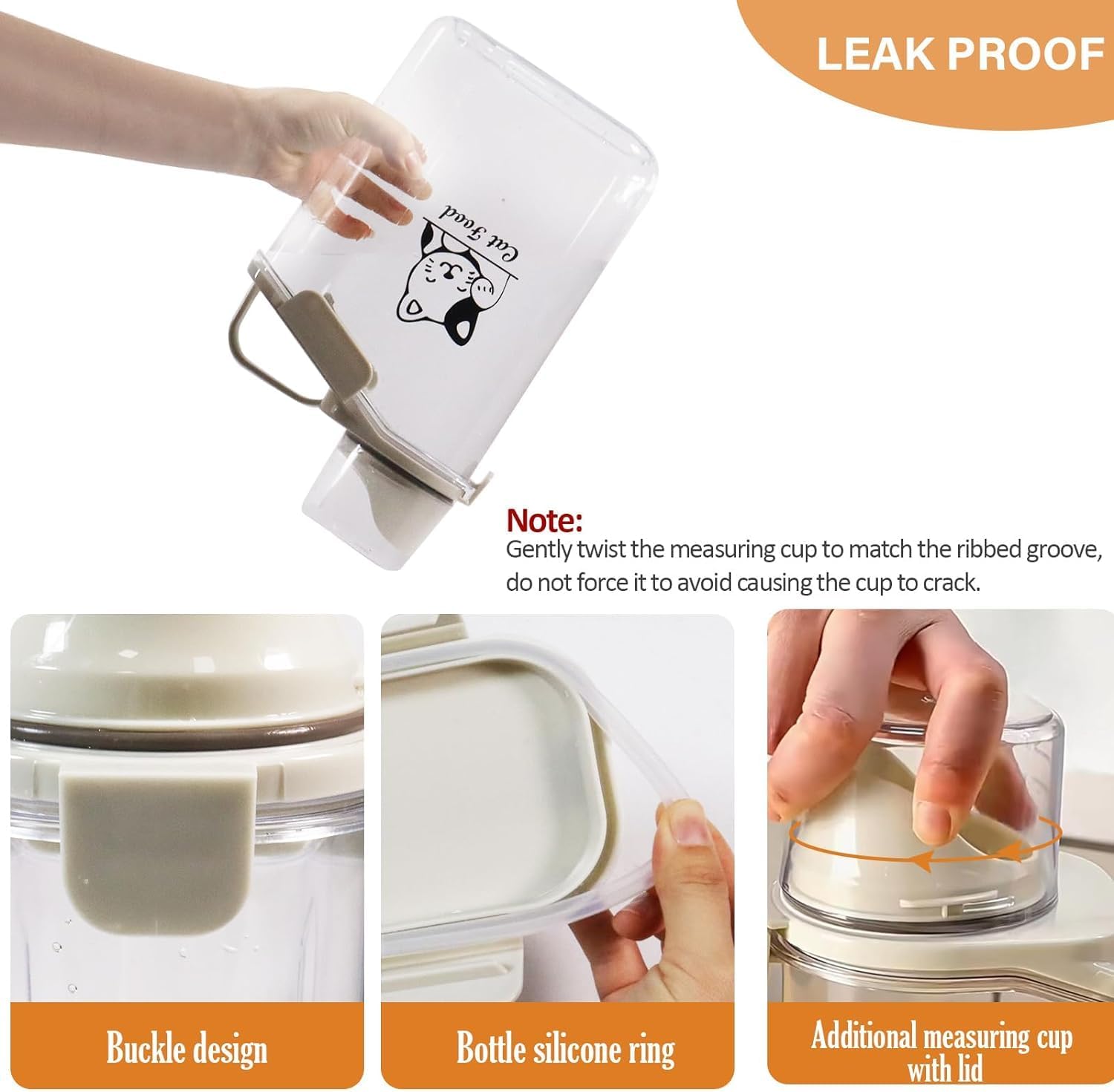 LEAK PROOF

Cat Food

Note:
Gently twist the measuring cup to match the ribbed groove, do not force it to avoid causing the cup to crack.

Buckle design

Bottle silicone ring

Additional measuring cup with lid