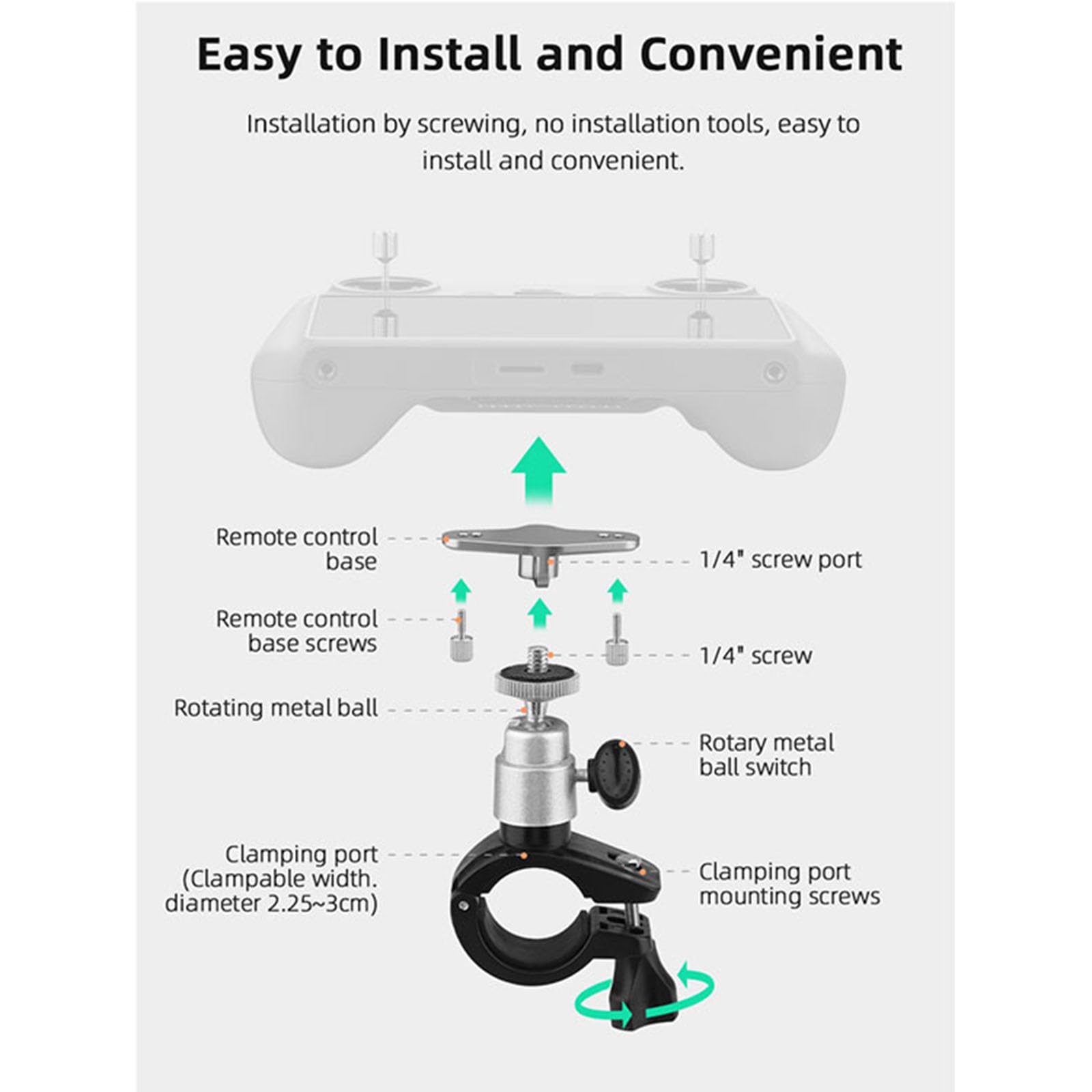 Easy to Install and Convenient

Installation by screwing, no installation tools, easy to install and convenient.

Remote control base

1/4" screw port

Remote control base screws

1/4" screw

Rotating metal ball

Rotary metal ball switch

Clamping port (Clampable width. diameter 2.25~3cm)

Clamping port mounting screws