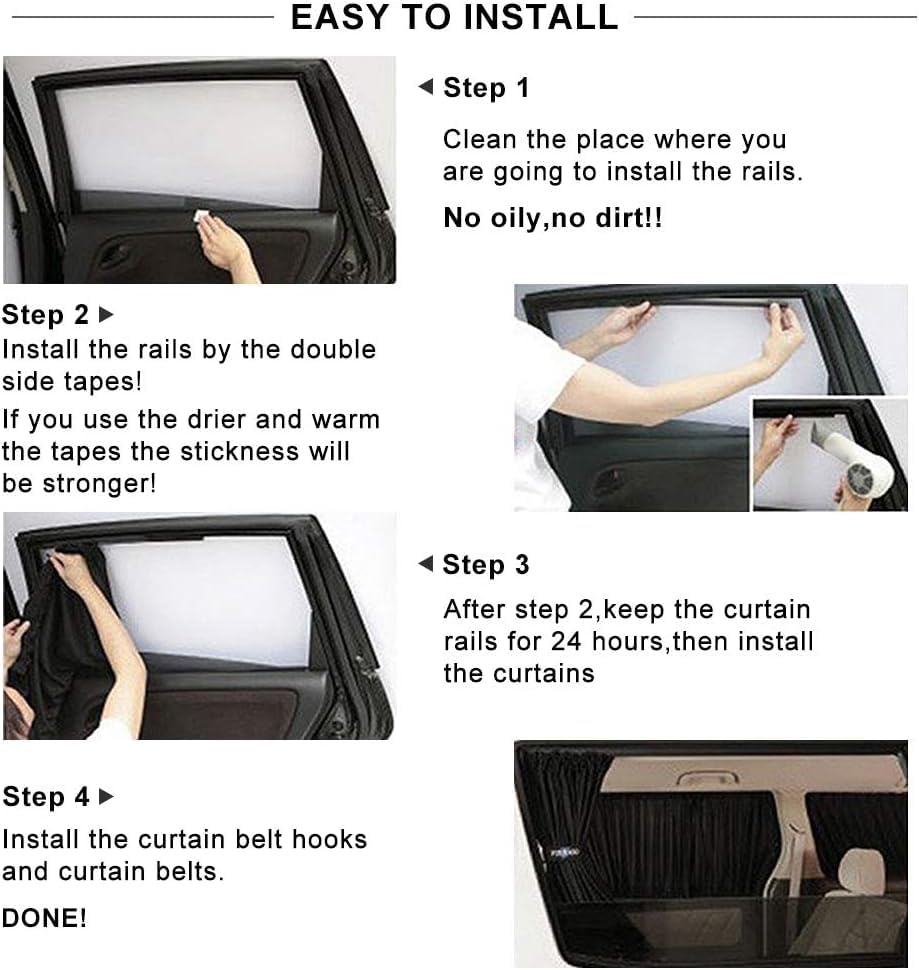 EASY TO INSTALL

◀ Step 1

Clean the place where you are going to install the rails.

No oily,no dirt!!

Step 2 ▶

Install the rails by the double side tapes!

If you use the drier and warm the tapes the stickness will be stronger!

◀ Step 3

After step 2,keep the curtain rails for 24 hours,then install the curtains

Step 4 ▶

Install the curtain belt hooks and curtain belts.

DONE!