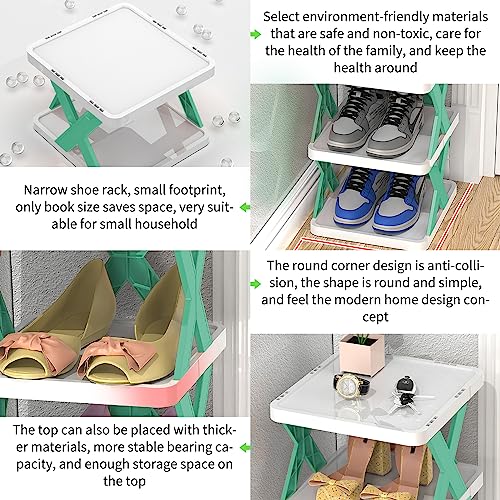 Select environment-friendly materials that are safe and non-toxic, care for the health of the family, and keep the health around

Narrow shoe rack, small footprint, only book size saves space, very suitable for small household

The round corner design is anti-collision, the shape is round and simple, and feel the modern home design concept

The top can also be placed with thicker materials, more stable bearing capacity, and enough storage space on the top