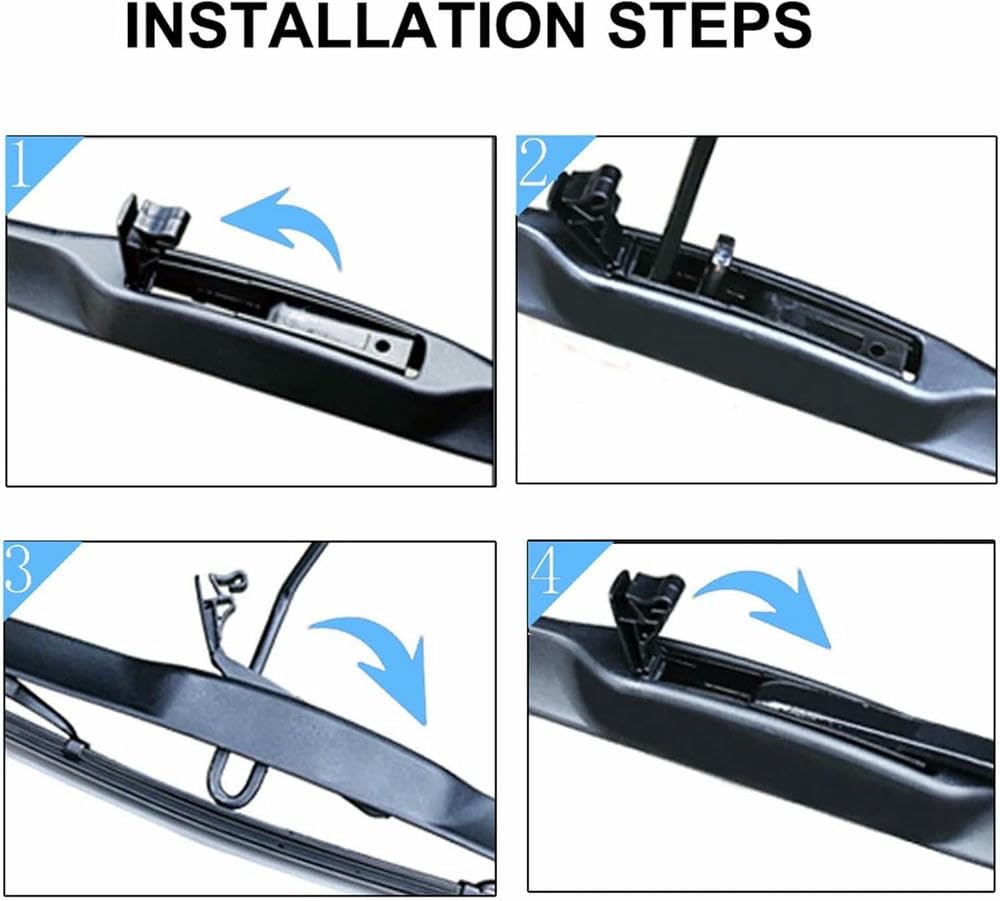 INSTALLATION STEPS

1

2

3

4