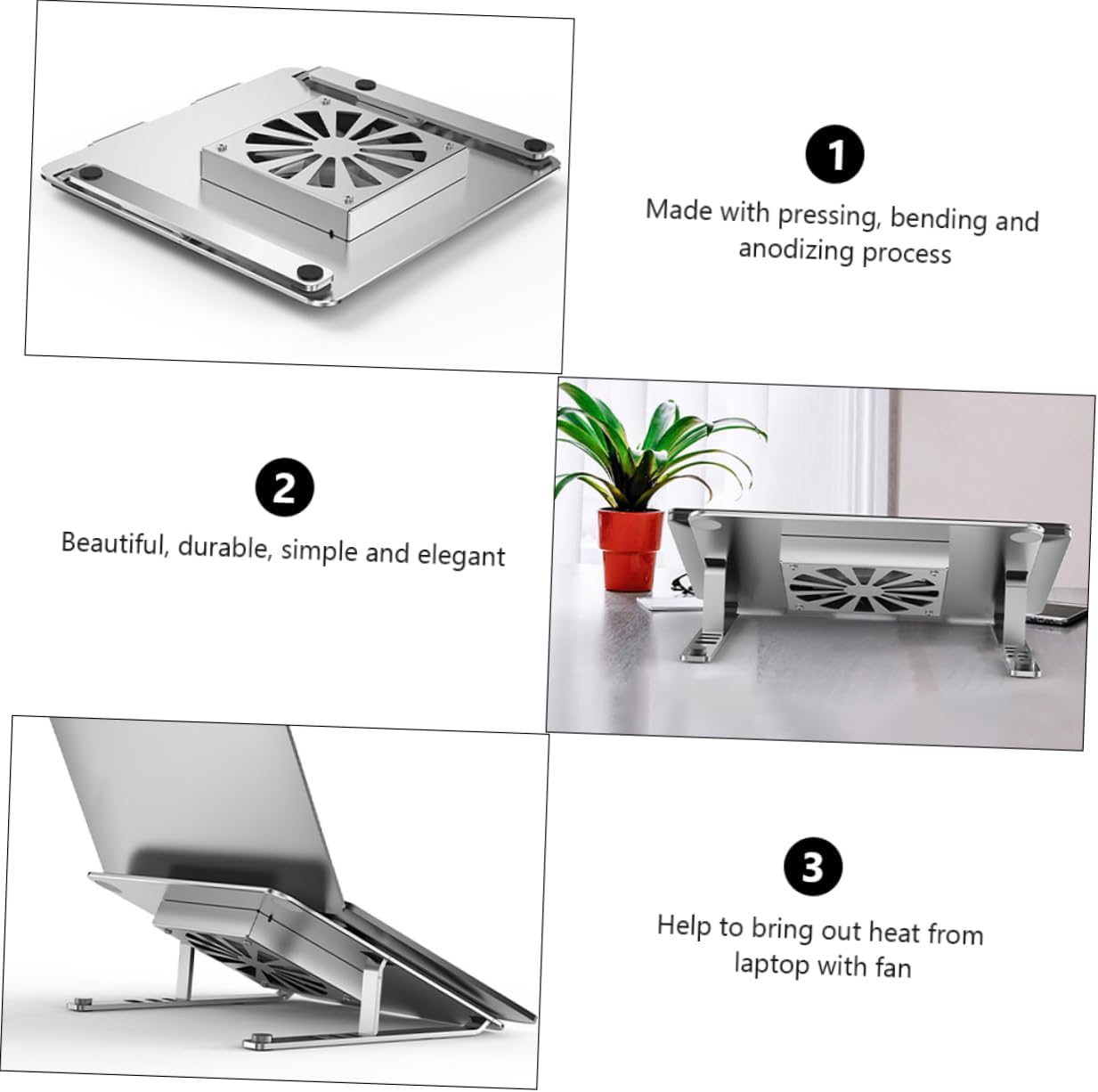 1

Made with pressing, bending and anodizing process

2

Beautiful, durable, simple and elegant

3

Help to bring out heat from laptop with fan