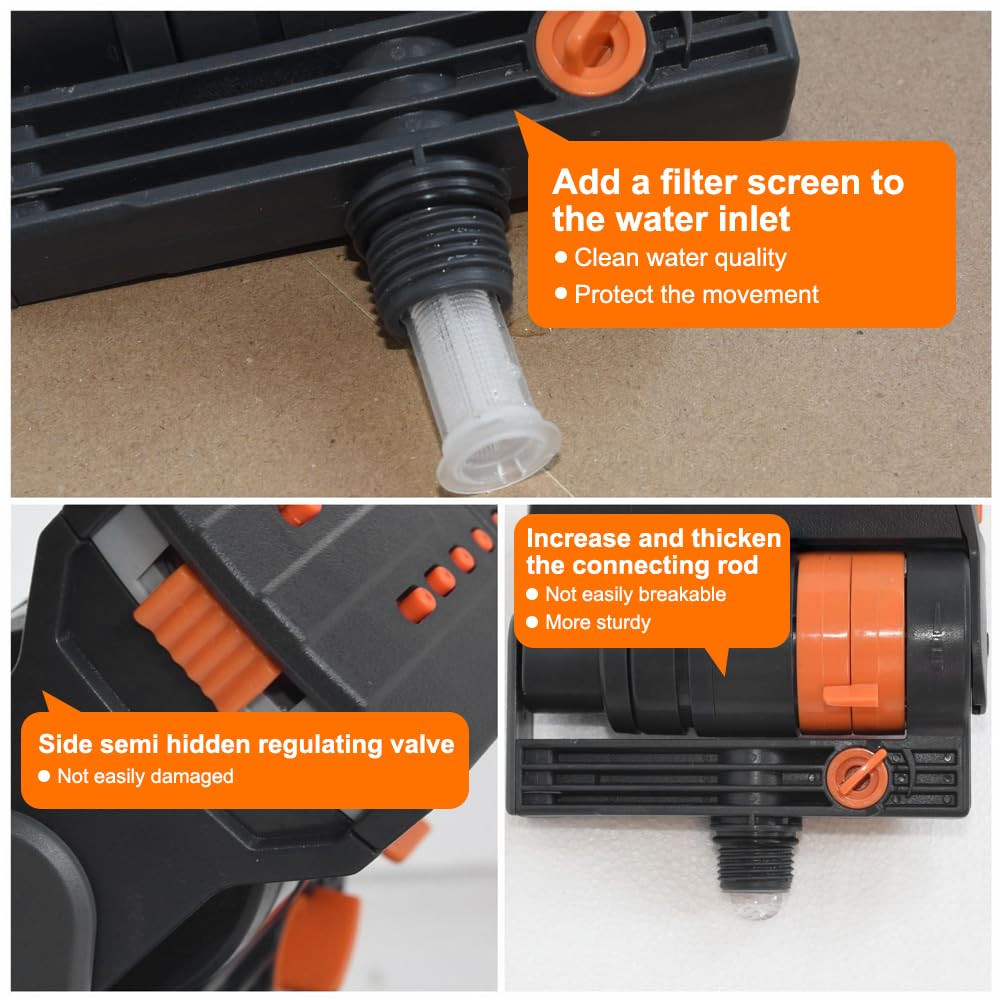 Add a filter screen to the water inlet

● Clean water quality

● Protect the movement

Side semi hidden regulating valve

● Not easily damaged

Increase and thicken the connecting rod

● Not easily breakable

● More sturdy