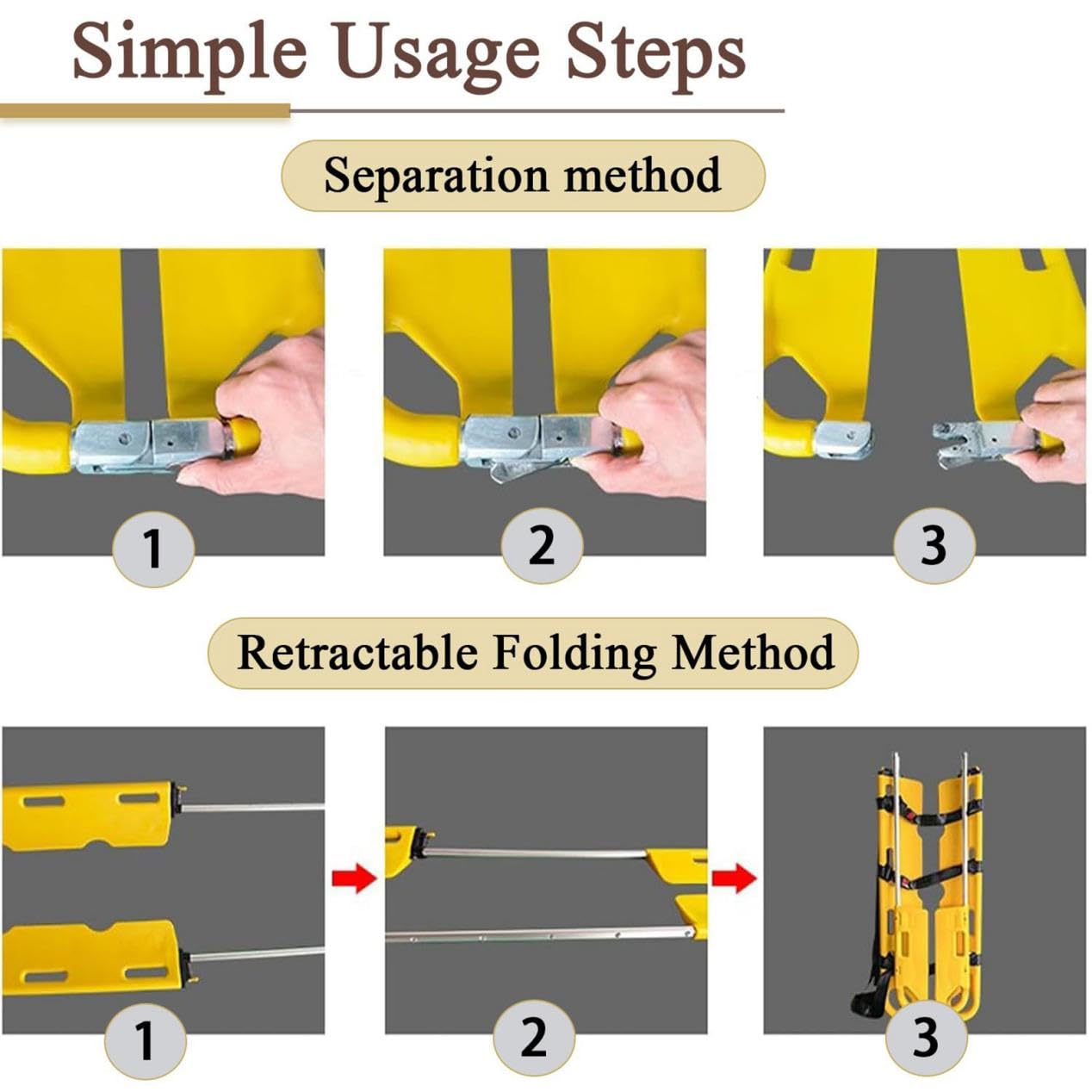 Simple Usage Steps

Separation method

1

2

3

Retractable Folding Method

1

2

3