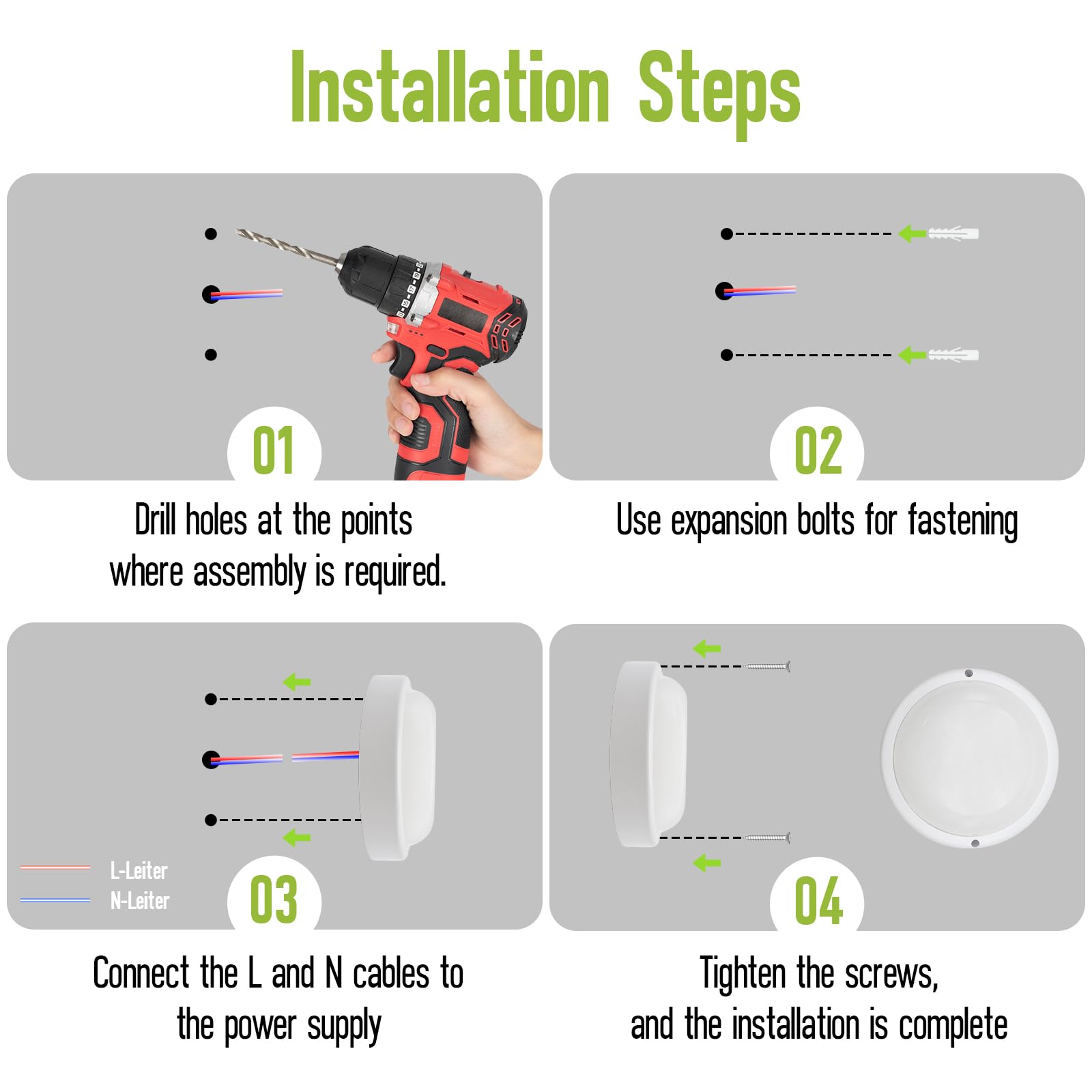 Installation Steps

01

Drill holes at the points where assembly is required.

02

Use expansion bolts for fastening

L-Leiter
N-Leiter

03

Connect the L and N cables to the power supply

04

Tighten the screws, and the installation is complete