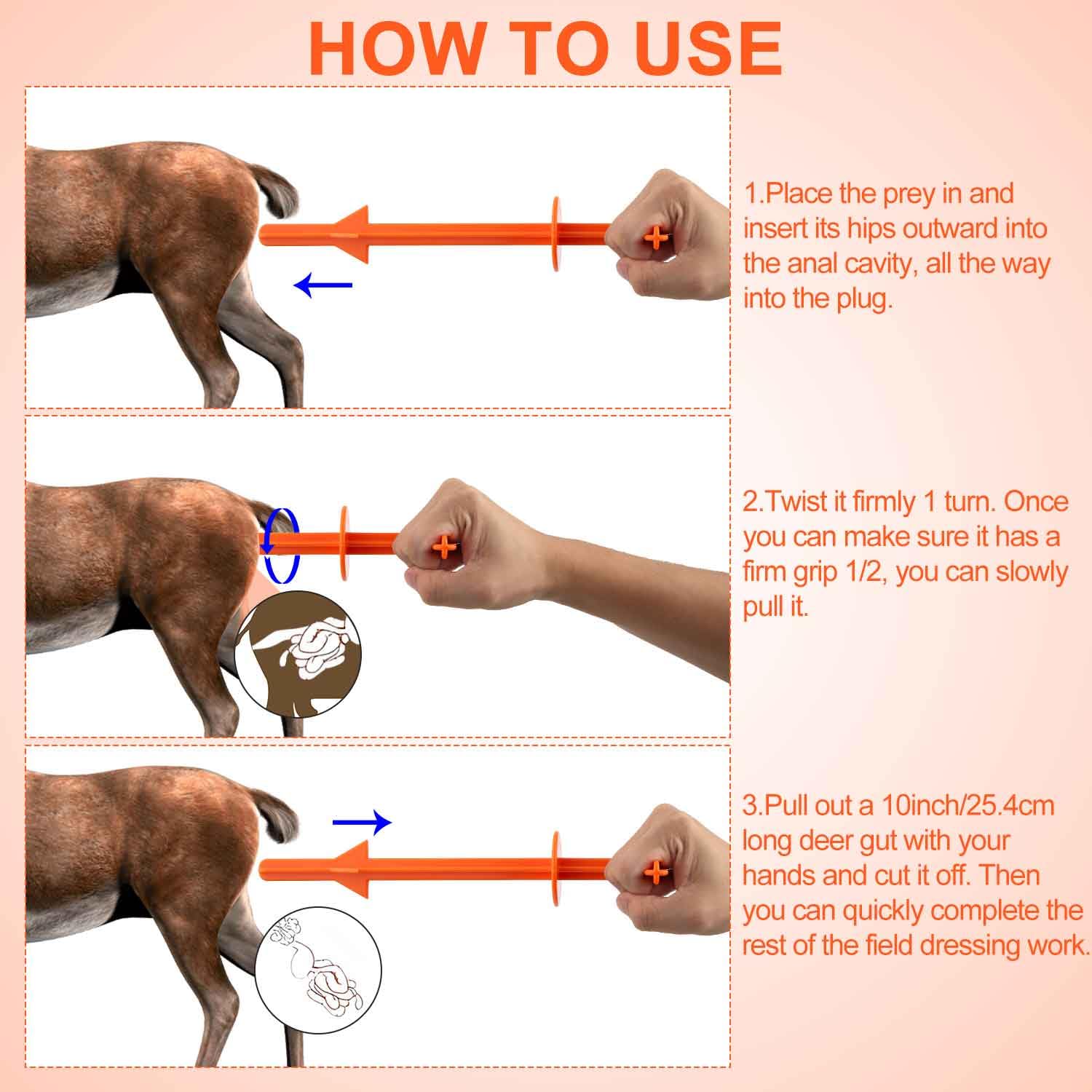 HOW TO USE

1.Place the prey in and insert its hips outward into the anal cavity, all the way into the plug.

2.Twist it firmly 1 turn. Once you can make sure it has a firm grip 1/2, you can slowly pull it.

3.Pull out a 10inch/25.4cm long deer gut with your hands and cut it off. Then you can quickly complete the rest of the field dressing work.