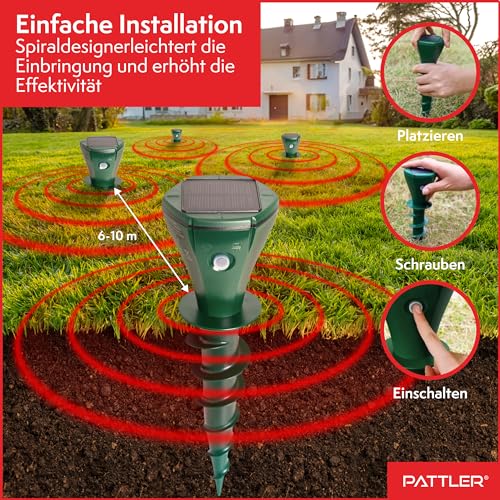 Einfache Installation
Spiraldesignerleichtert die Einbringung und erhöht die Effektivität

6-10 m

Platzieren

Schrauben

Einschalten

PATTLER®