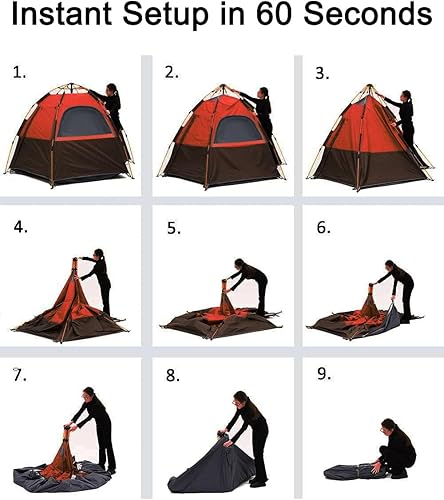 Instant Setup in 60 Seconds

1.

2.

3.

4.

5.

6.

7.

8.

9.