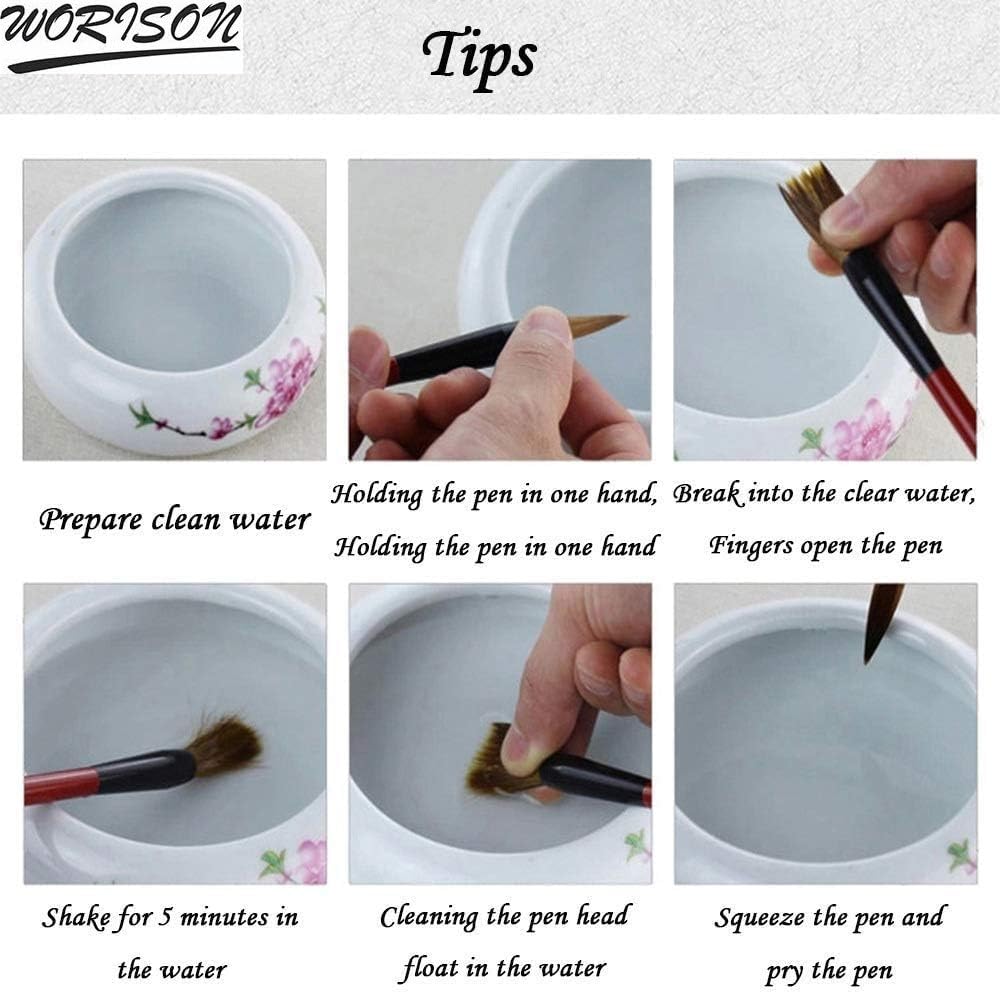 WORISON

Tips

Prepare clean water

Holding the pen in one hand, Holding the pen in one hand

Break into the clear water, Fingers open the pen

Shake for 5 minutes in the water

Cleaning the pen head float in the water

Squeeze the pen and pry the pen