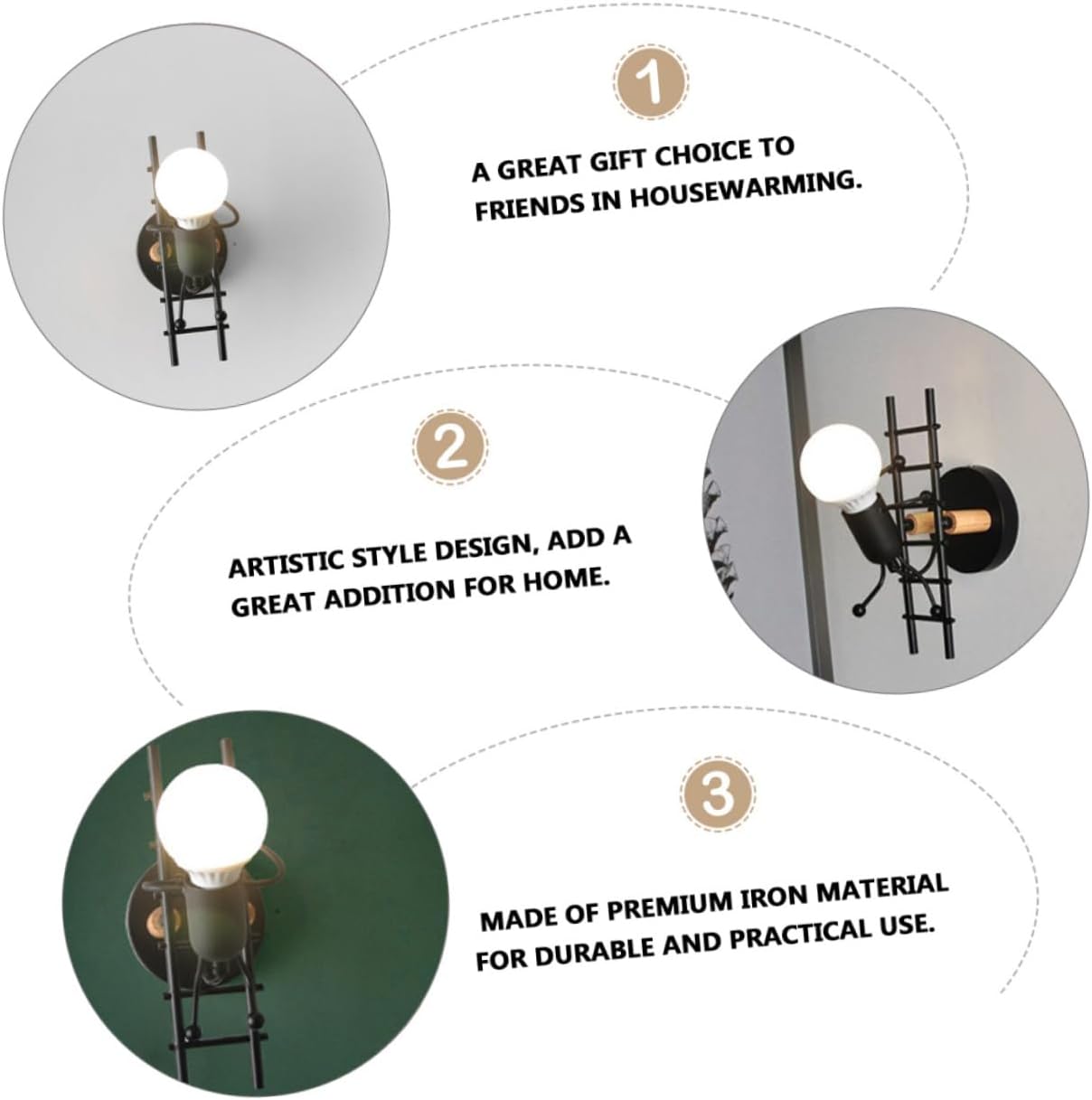 1

A GREAT GIFT CHOICE TO FRIENDS IN HOUSEWARMING.

2

ARTISTIC STYLE DESIGN, ADD A GREAT ADDITION FOR HOME.

3

MADE OF PREMIUM IRON MATERIAL FOR DURABLE AND PRACTICAL USE.