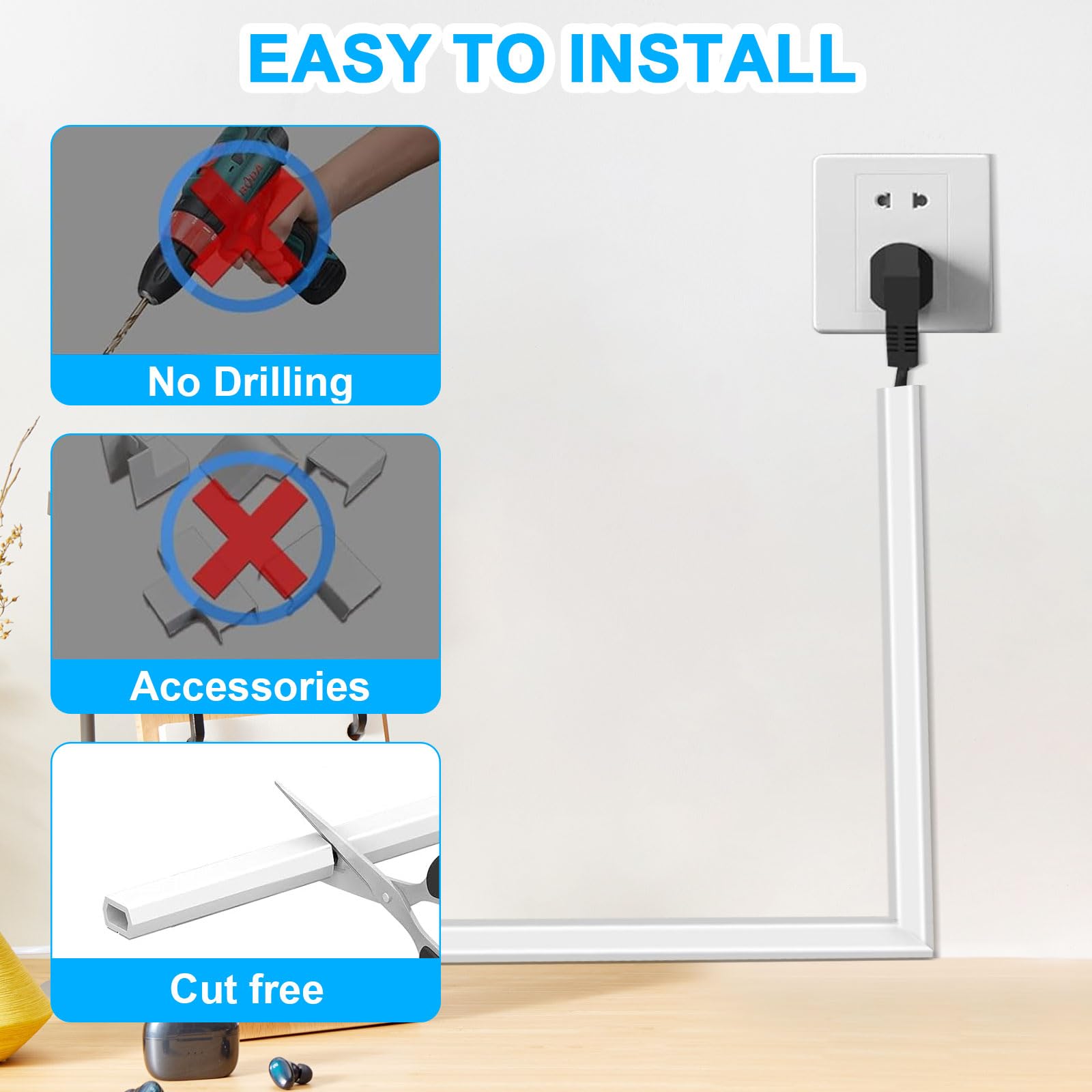 EASY TO INSTALL

No Drilling

Accessories

Cut free