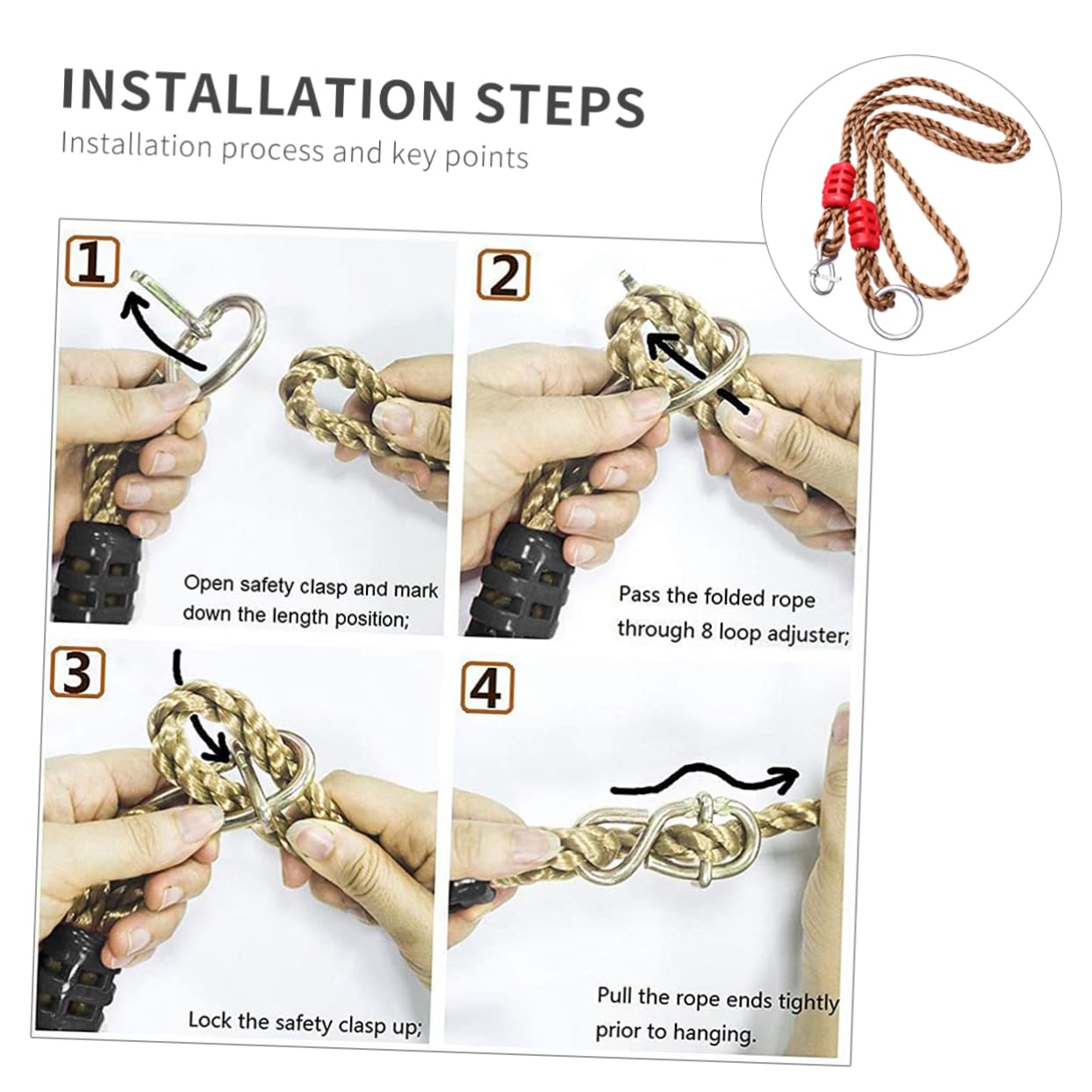 INSTALLATION STEPS
Installation process and key points

1
Open safety clasp and mark down the length position;

2
Pass the folded rope through 8 loop adjuster;

3
Lock the safety clasp up;

4
Pull the rope ends tightly prior to hanging.