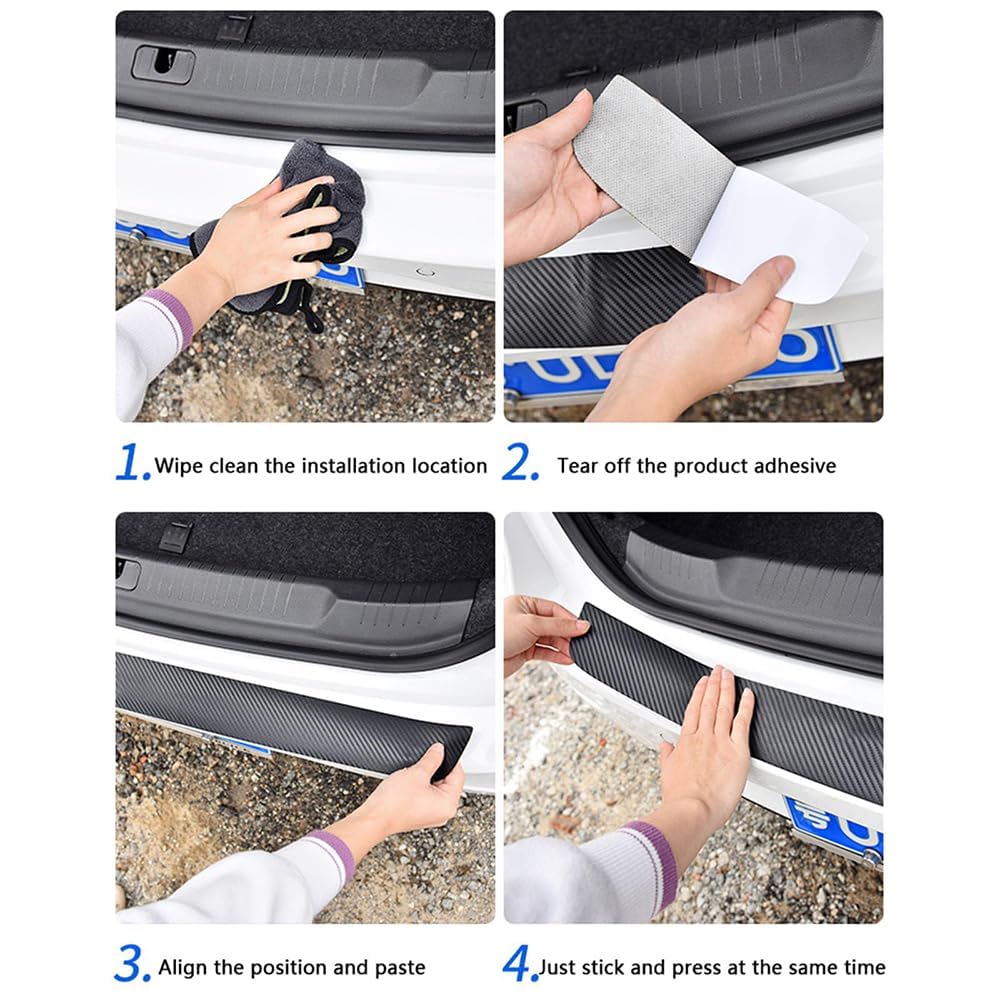 1. Wipe clean the installation location

2. Tear off the product adhesive

3. Align the position and paste

4. Just stick and press at the same time