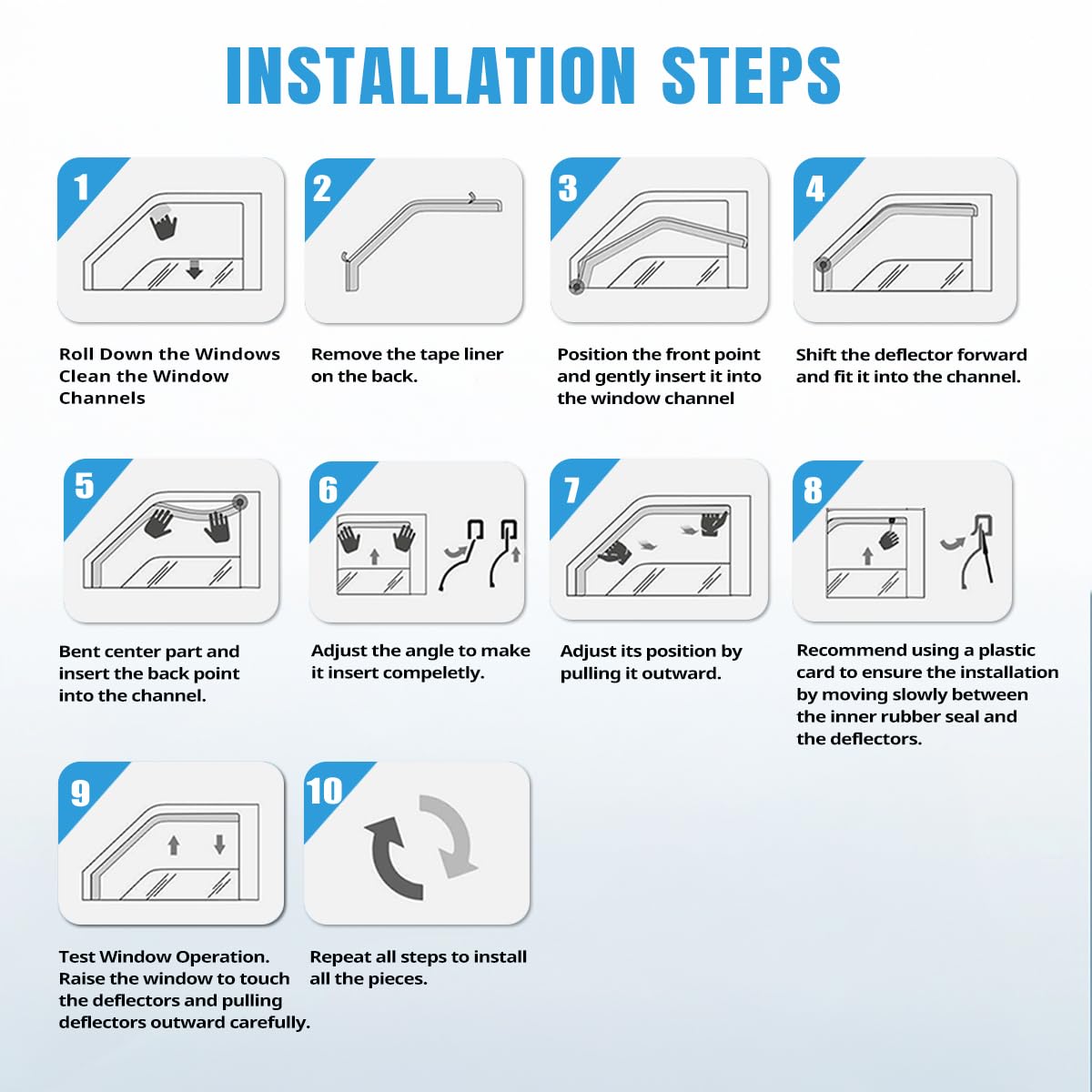 INSTALLATION STEPS

1

Roll Down the Windows
Clean the Window Channels

2

Remove the tape liner on the back.

3

Position the front point and gently insert it into the window channel

4

Shift the deflector forward and fit it into the channel.

5

Bent center part and insert the back point into the channel.

6

Adjust the angle to make it insert compeletly.

7

Adjust its position by pulling it outward.

8

Recommend using a plastic card to ensure the installation by moving slowly between the inner rubber seal and the deflectors.

9

Test Window Operation. Raise the window to touch the deflectors and pulling deflectors outward carefully.

10

Repeat all steps to install all the pieces.