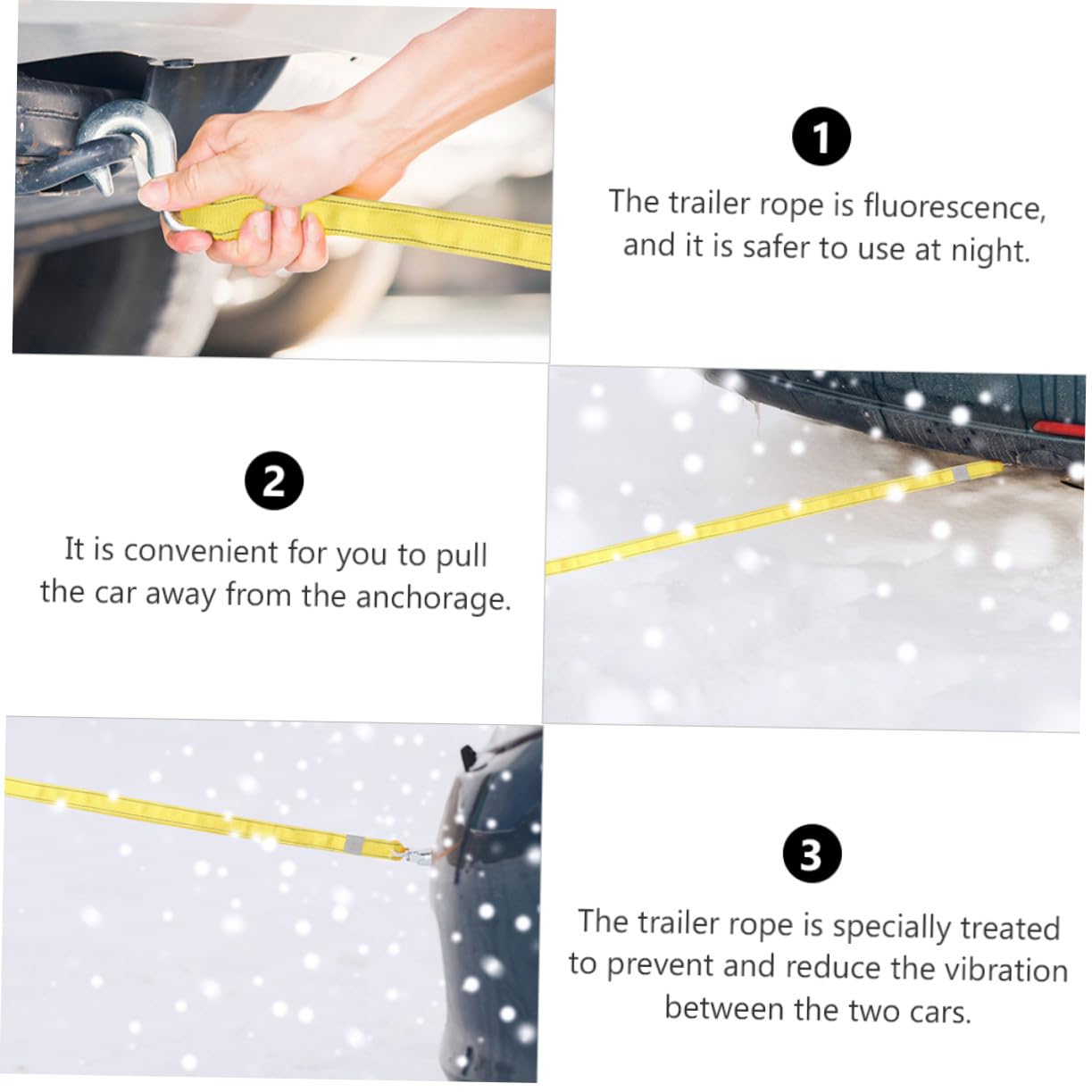 1

The trailer rope is fluorescence, and it is safer to use at night.

2

It is convenient for you to pull the car away from the anchorage.

3

The trailer rope is specially treated to prevent and reduce the vibration between the two cars.