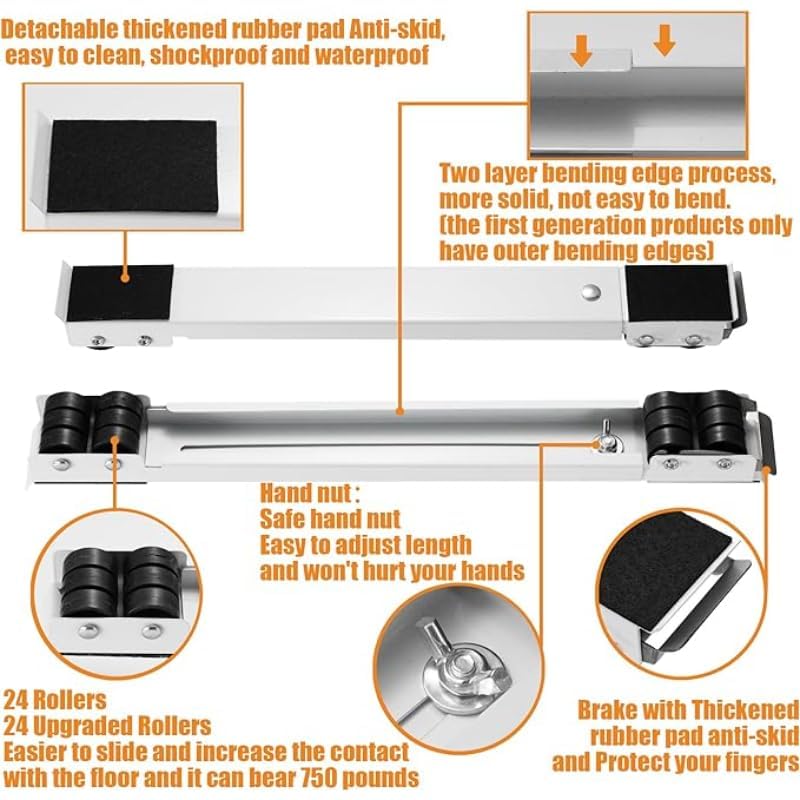 Detachable thickened rubber pad Anti-skid, easy to clean, shockproof and waterproof

Two layer bending edge process, more solid, not easy to bend. (the first generation products only have outer bending edges)

Hand nut : Safe hand nut Easy to adjust length and won't hurt your hands

24 Rollers
24 Upgraded Rollers
Easier to slide and increase the contact with the floor and it can bear 750 pounds

Brake with Thickened rubber pad anti-skid and Protect your fingers