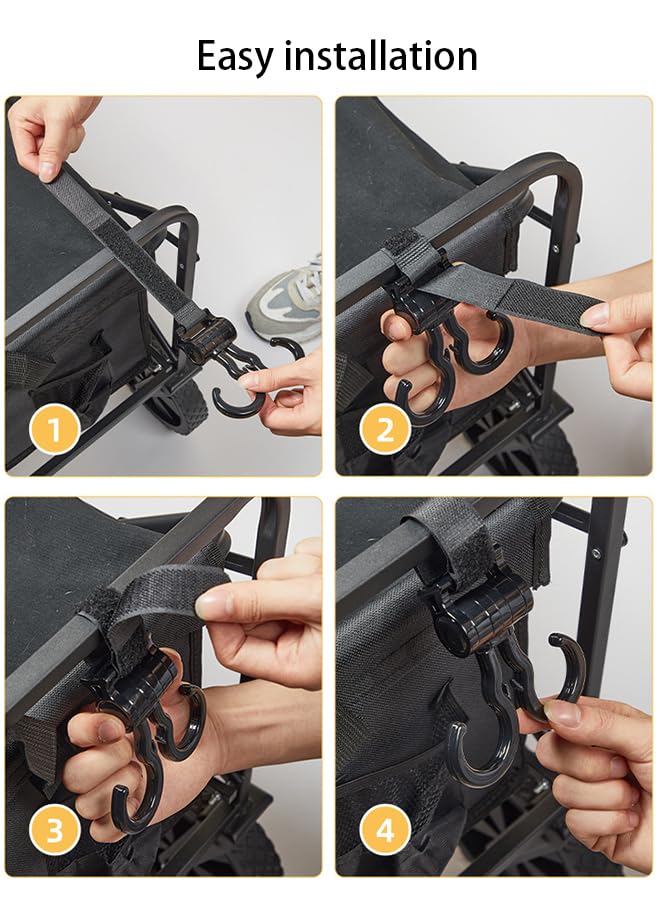 Easy installation

1

2

3

4