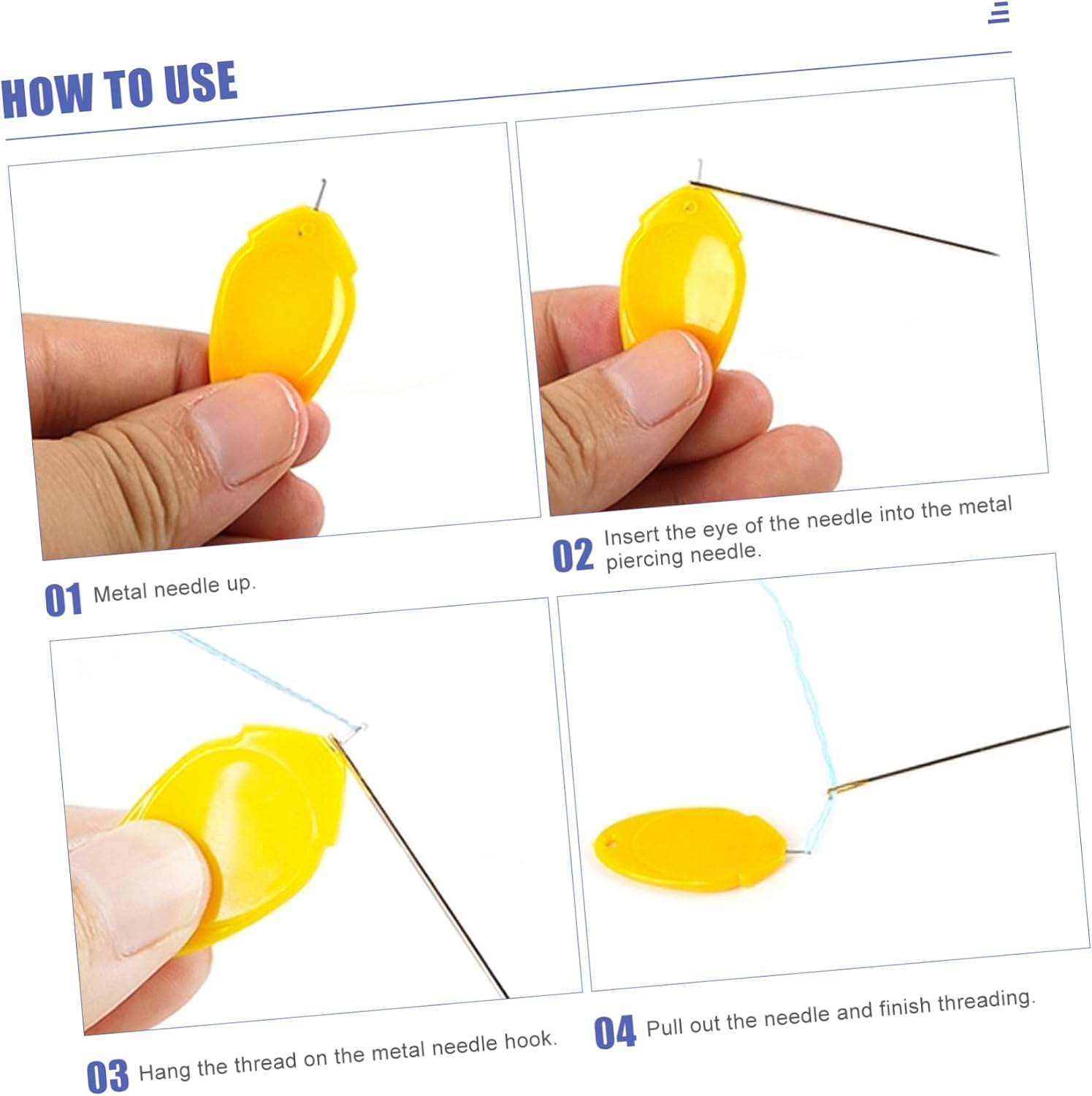 HOW TO USE

01 Metal needle up.

02 Insert the eye of the needle into the metal piercing needle.

03 Hang the thread on the metal needle hook.

04 Pull out the needle and finish threading.