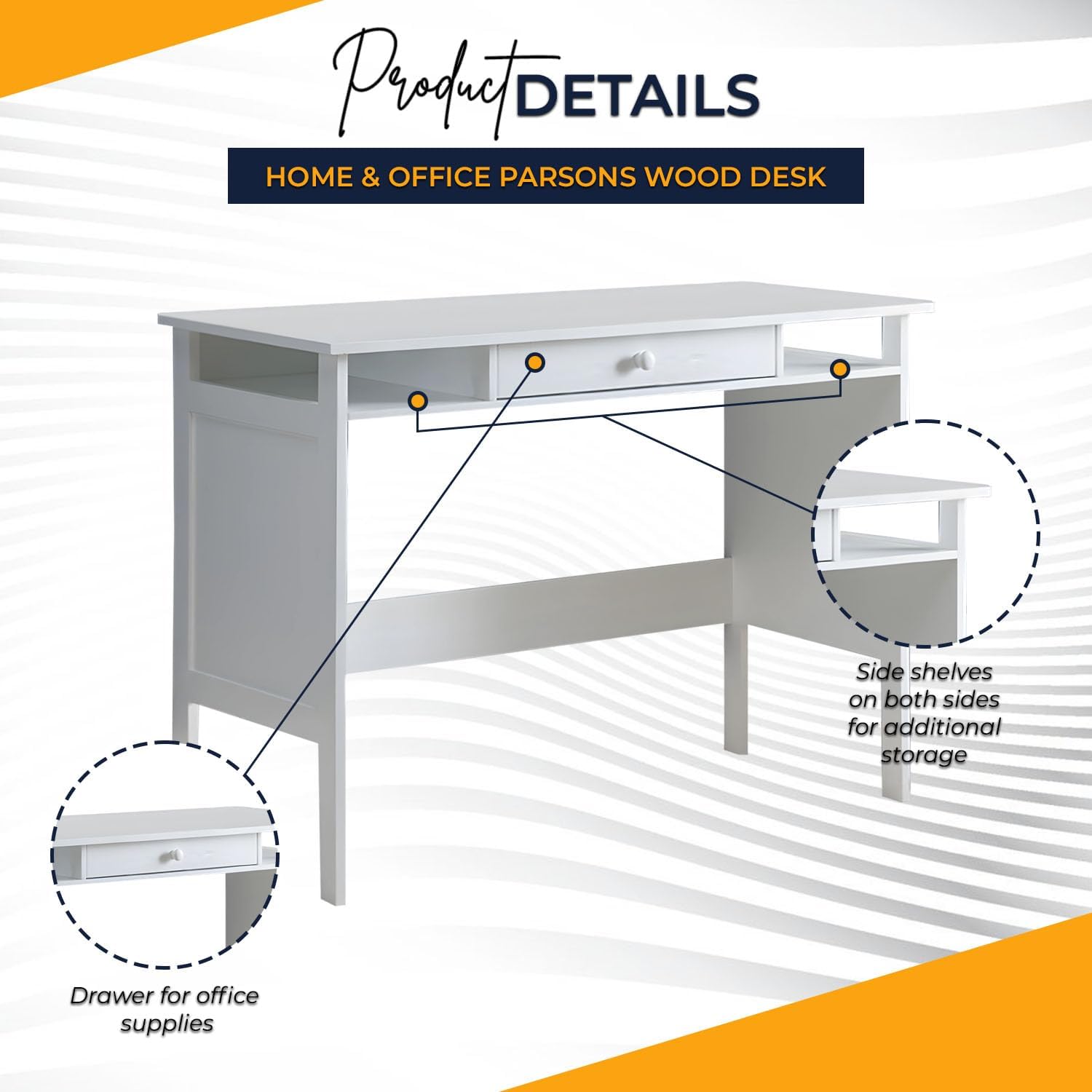 Product DETAILS

HOME & OFFICE PARSONS WOOD DESK

Side shelves on both sides for additional storage

Drawer for office supplies